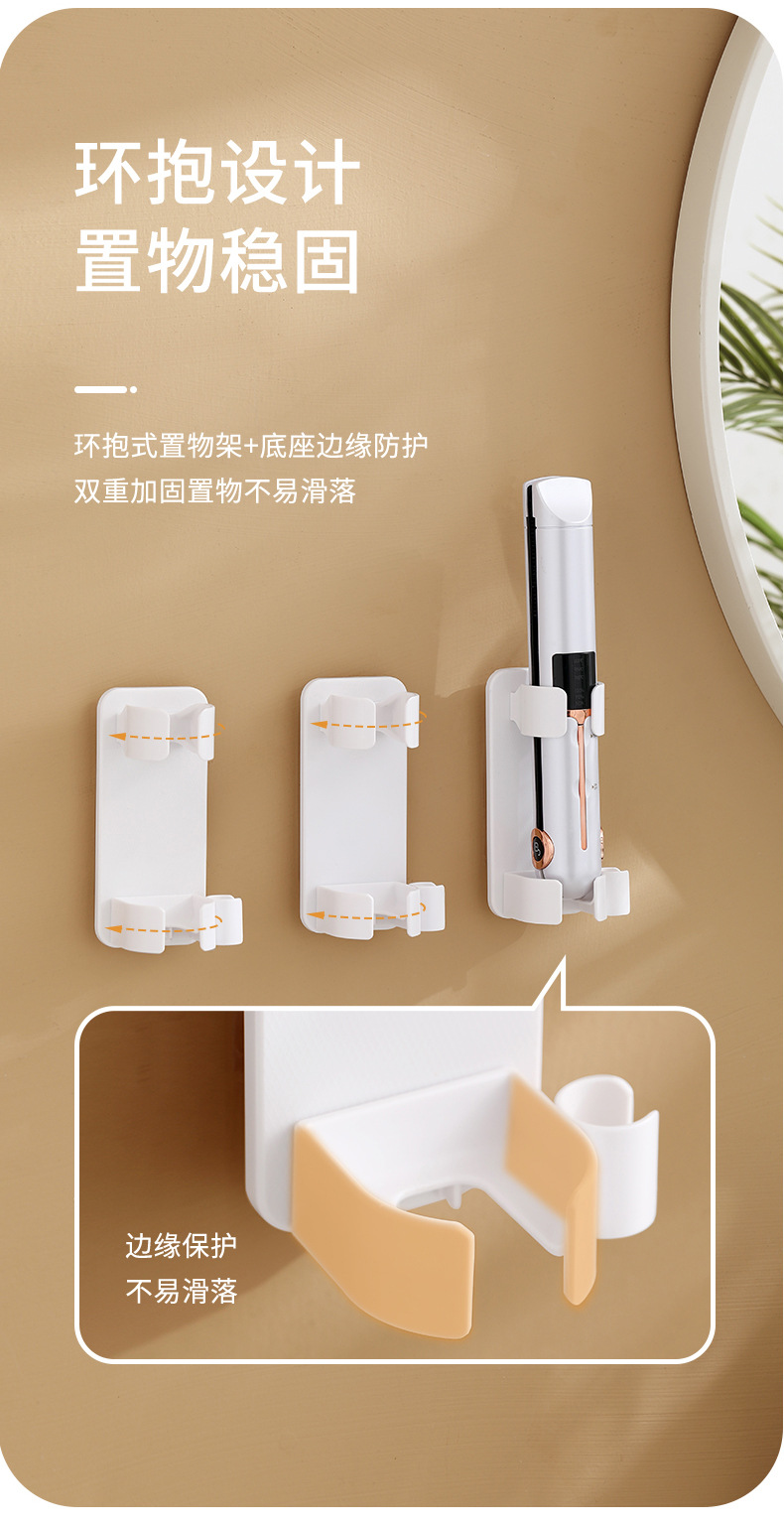 环抱设计
置物稳固

环抱式置物架+底座边缘防护
双重加固置物不易滑落

边缘保护
不易滑落