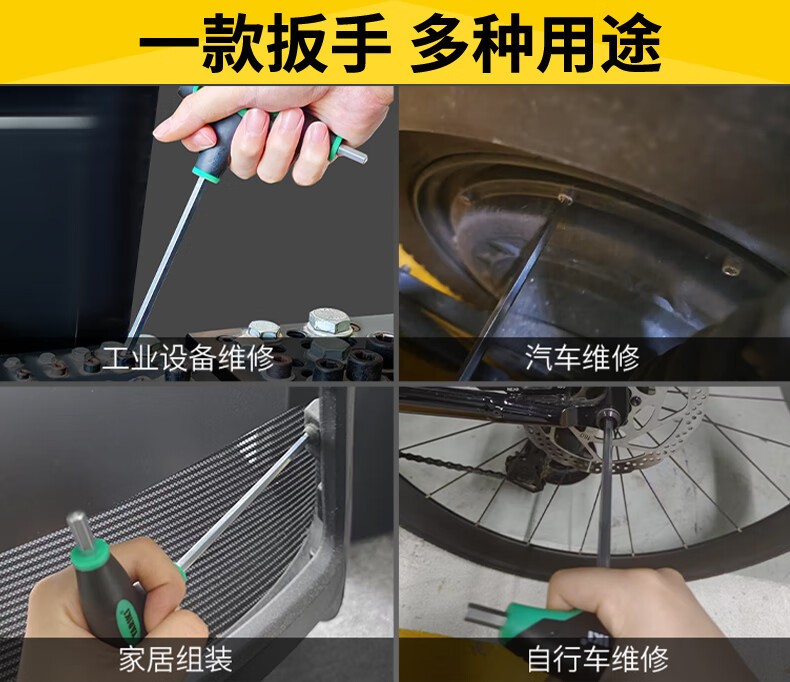 一款扳手 多种用途

工业设备维修

汽车维修

家居组装

自行车维修