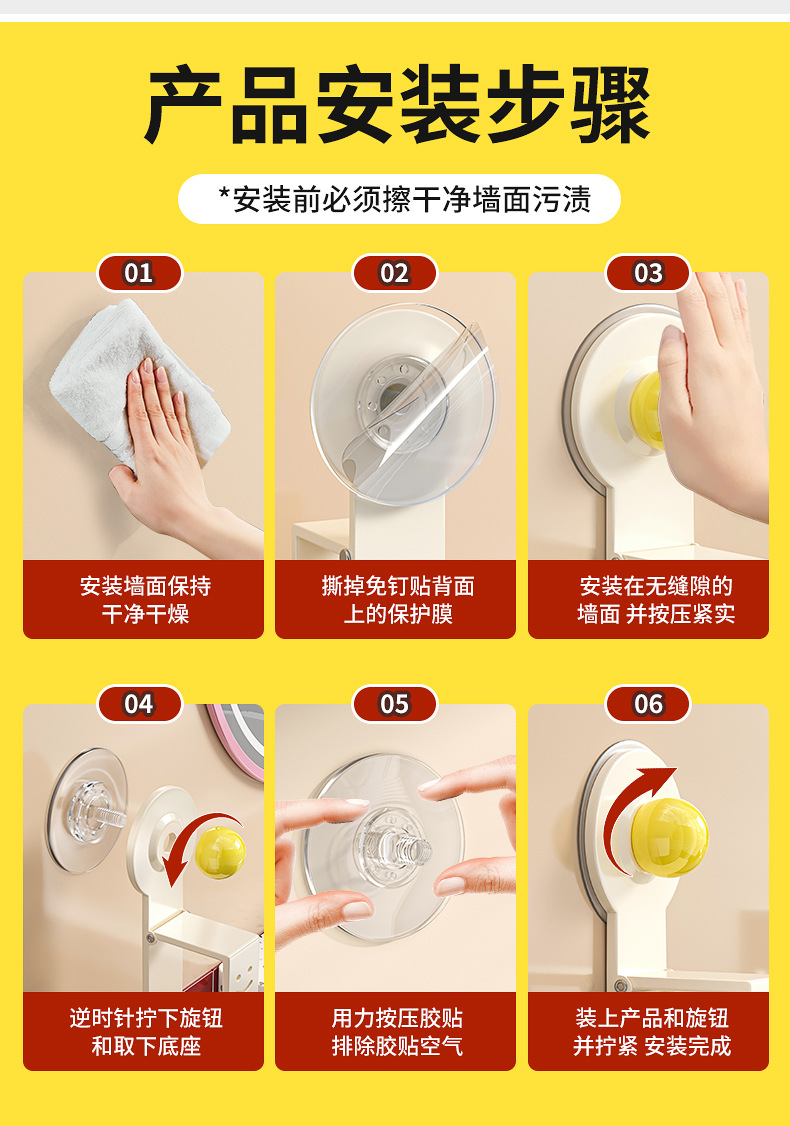 产品安装步骤

*安装前必须擦干净墙面污渍

01
安装墙面保持干净干燥

02
撕掉免钉贴背面上的保护膜

03
安装在无缝隙的墙面 并按压紧实

04
逆时针拧下旋钮和取下底座

05
用力按压胶贴排除胶贴空气

06
装上产品和旋钮并拧紧 安装完成