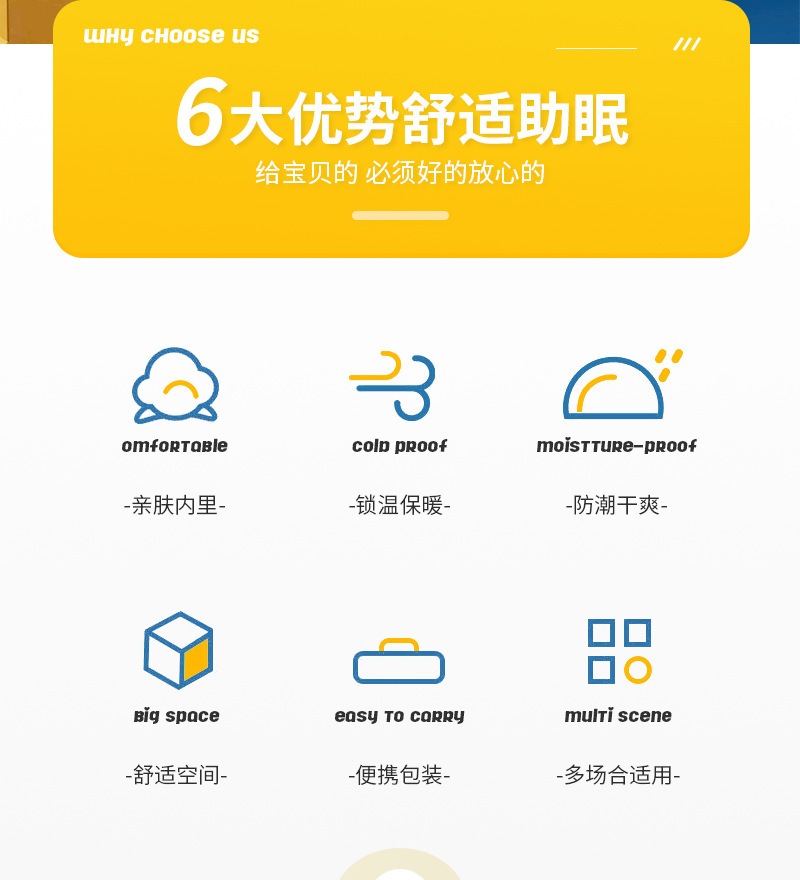 WHY CHOOSE US

///

6大优势舒适助眠

给宝贝的 必须好的放心的

omfortable

-亲肤内里-

cold proof

-锁温保暖-

moistture-proof

-防潮干爽-

Big space

-舒适空间-

easy to carry

-便携包装-

multi scene

-多场合适用-