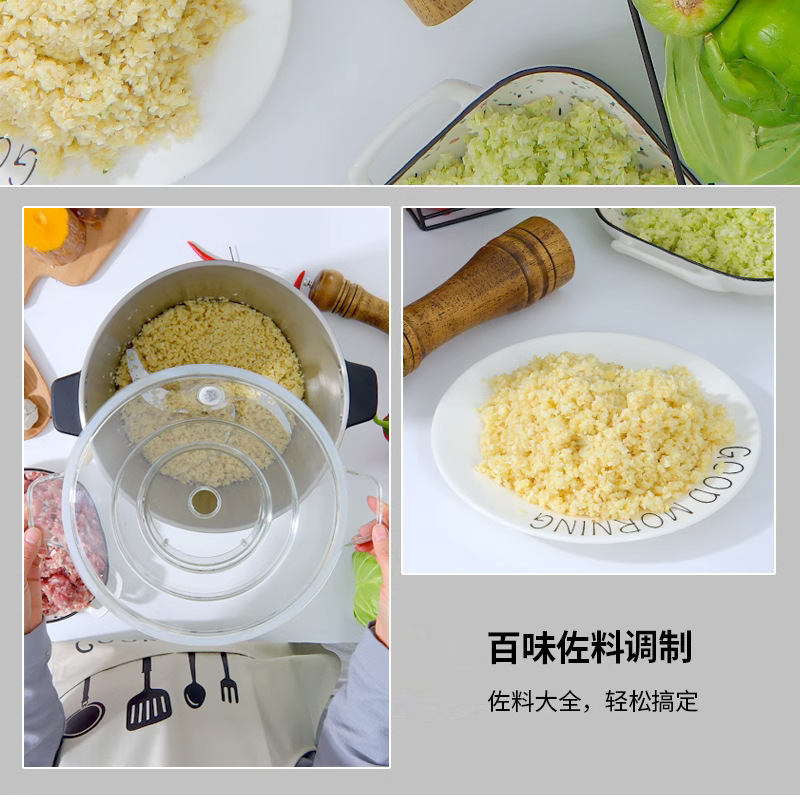 GOOD MORNING

百味佐料调制

佐料大全，轻松搞定