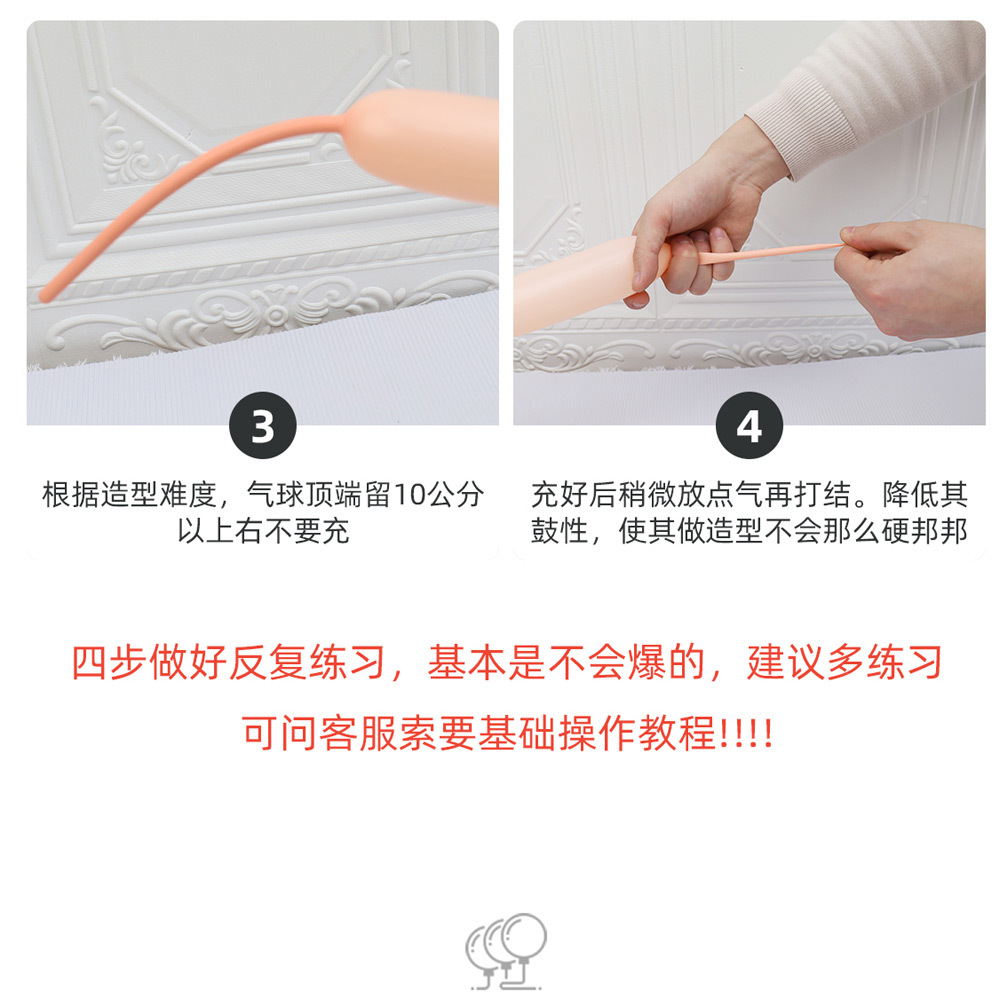 3

根据造型难度，气球顶端留10公分以上右不要充

4

充好后稍微放点气再打结。降低其鼓性，使其做造型不会那么硬邦邦

四步做好反复练习，基本是不会爆的，建议多练习

可问客服索要基础操作教程!!!!