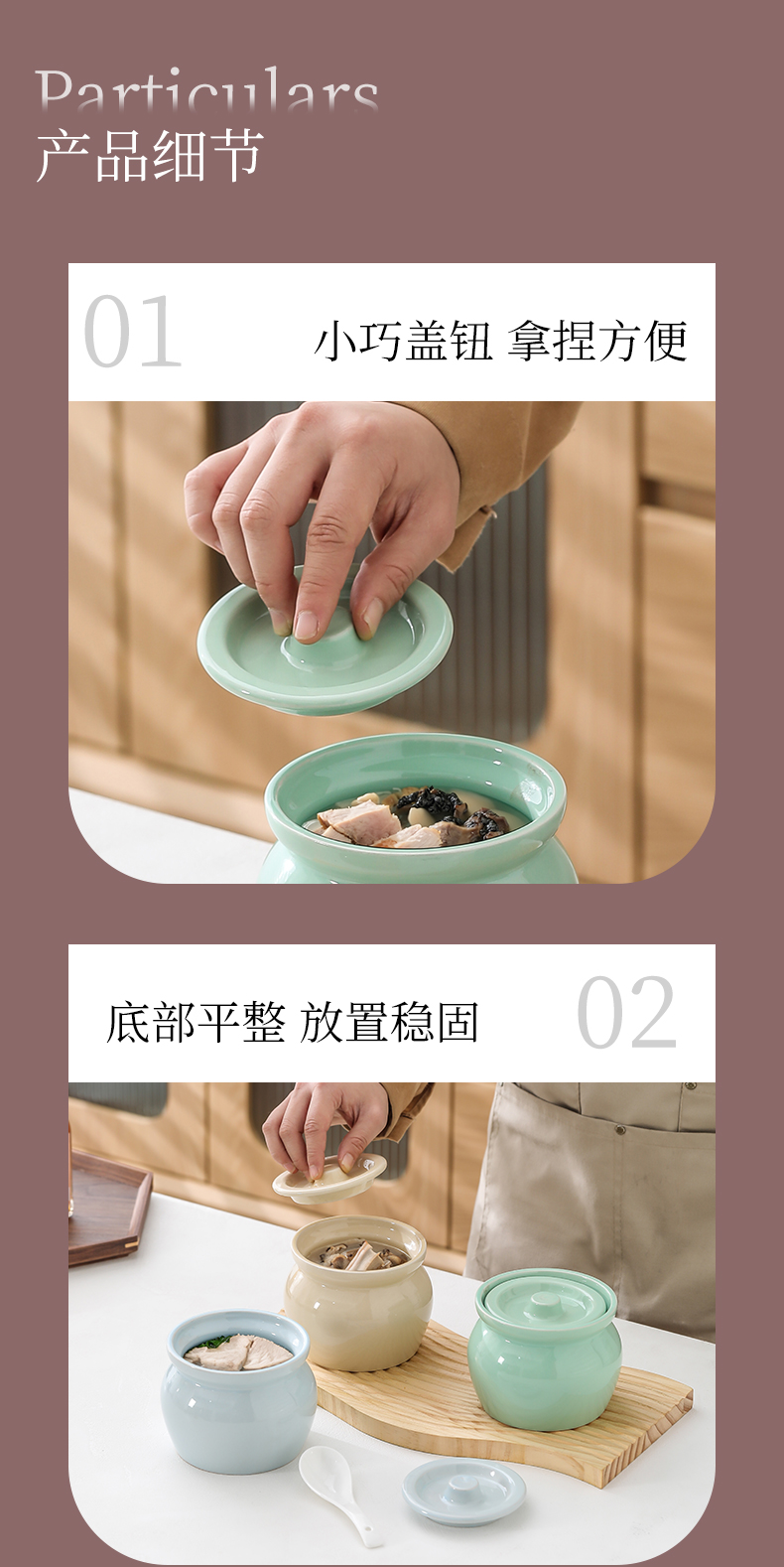 Particulars
产品细节

01
小巧盖钮 拿捏方便

底部平整 放置稳固
02