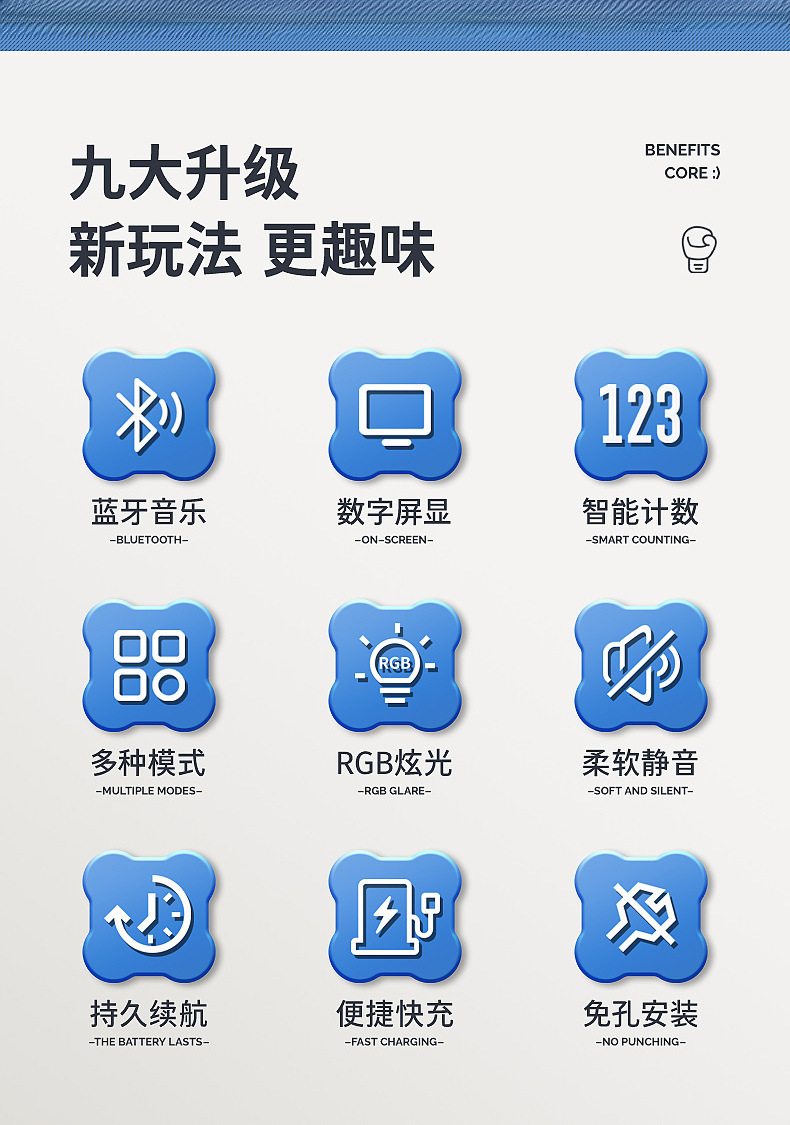 九大升级
新玩法 更趣味

BENEFITS
CORE :)

123

蓝牙音乐
-BLUETOOTH-

数字屏显
-ON-SCREEN-

智能计数
-SMART COUNTING-

RGB

多种模式
-MULTIPLE MODES-

RGB炫光
-RGB GLARE-

柔软静音
-SOFT AND SILENT-

持久续航
-THE BATTERY LASTS-

便捷快充
-FAST CHARGING-

免孔安装
-NO PUNCHING-