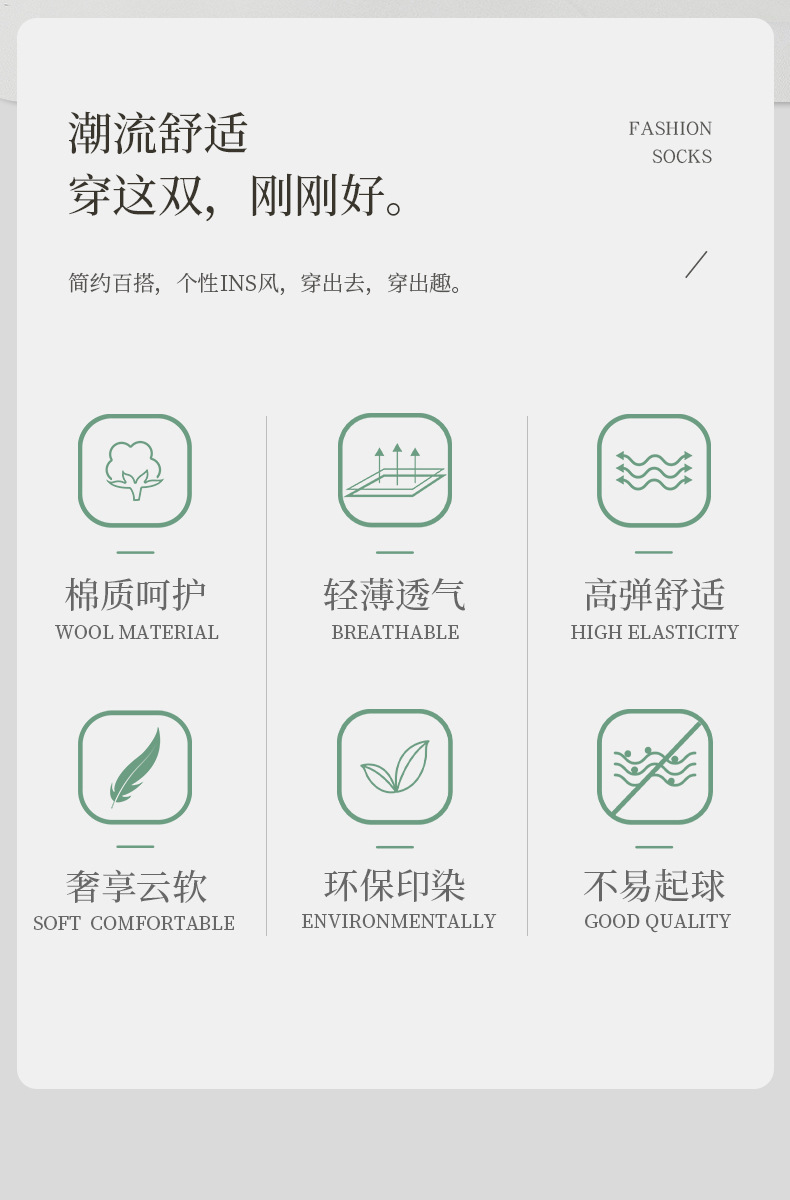 潮流舒适
穿这双，刚刚好。

FASHION
SOCKS

简约百搭，个性INS风，穿出去，穿出趣。

棉质呵护
WOOL MATERIAL

轻薄透气
BREATHABLE

高弹舒适
HIGH ELASTICITY

奢享云软
SOFT COMFORTABLE

环保印染
ENVIRONMENTALLY

不易起球
GOOD QUALITY