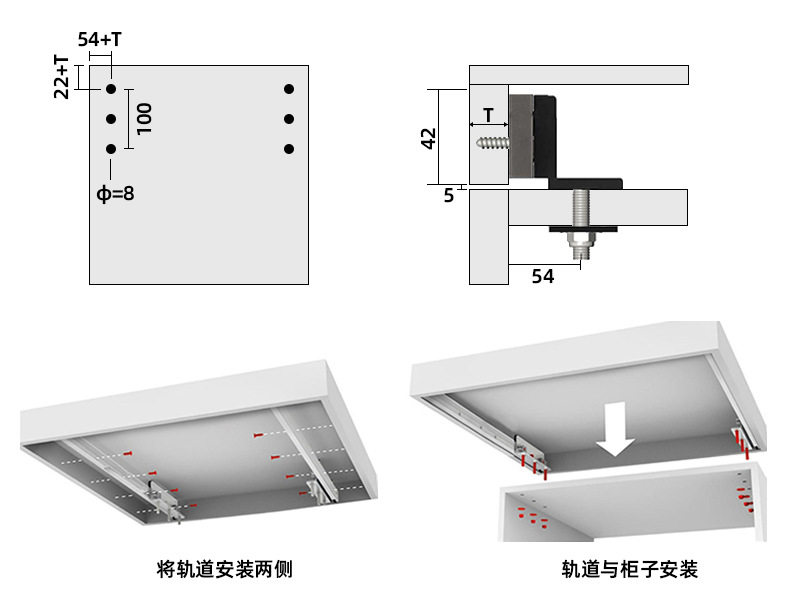 54+T
22+T
100
ϕ=8

42
T
5
54

将轨道安装两侧

轨道与柜子安装