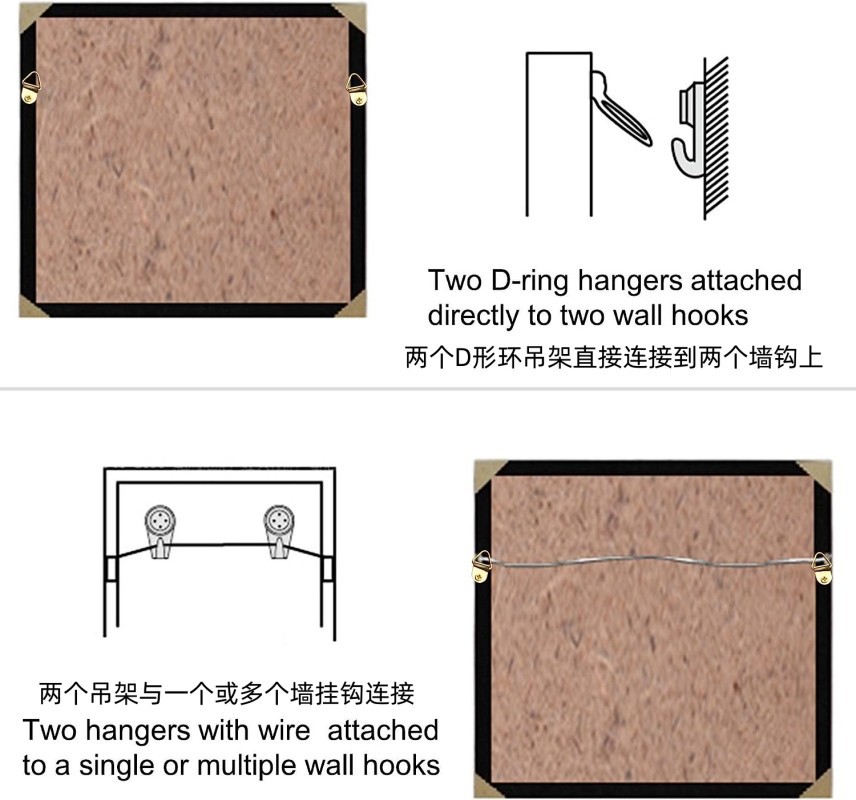 Two D-ring hangers attached directly to two wall hooks
两个D形环吊架直接连接到两个墙钩上

两个吊架与一个或多个墙挂钩连接
Two hangers with wire attached to a single or multiple wall hooks