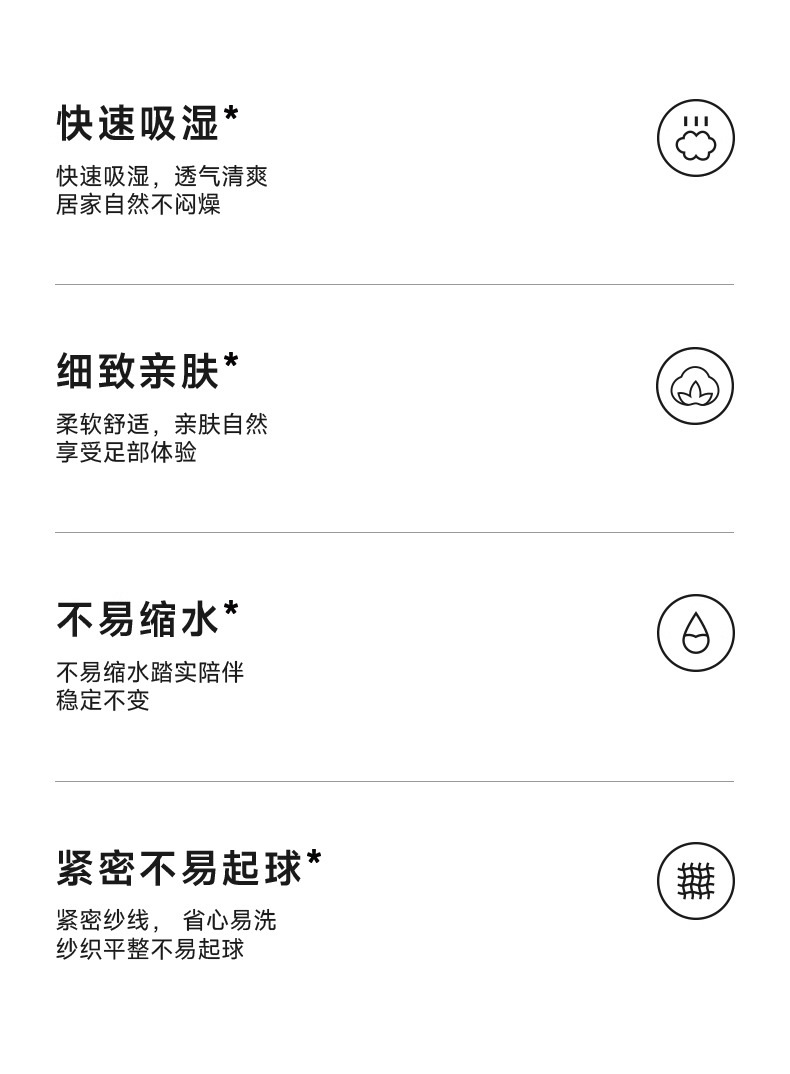 快速吸湿*

快速吸湿，透气清爽
居家自然不闷燥

细致亲肤*

柔软舒适，亲肤自然
享受足部体验

不易缩水*

不易缩水踏实陪伴
稳定不变

紧密不易起球*

紧密纱线， 省心易洗
纱织平整不易起球