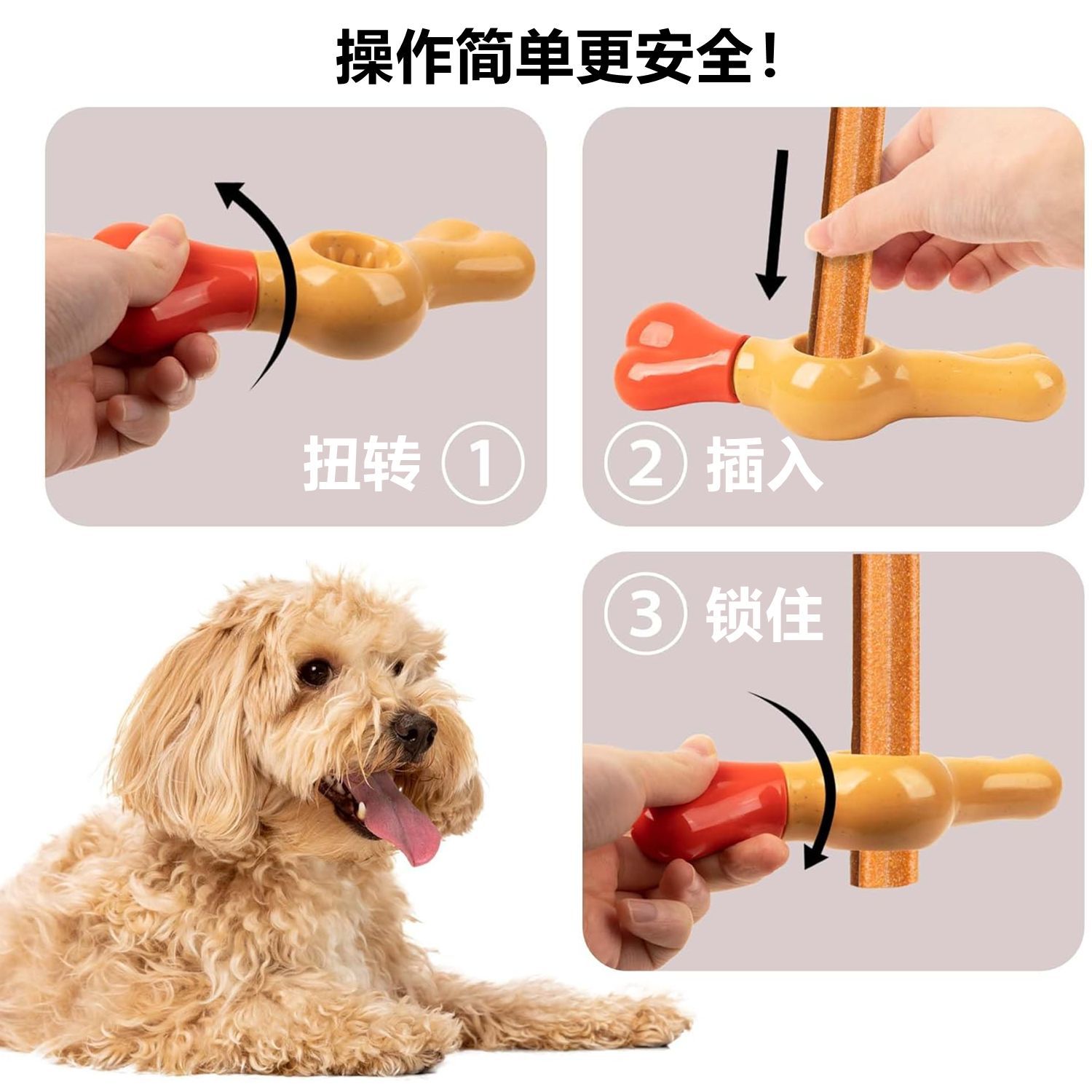 操作简单更安全!

扭转 ①

② 插入

③ 锁住