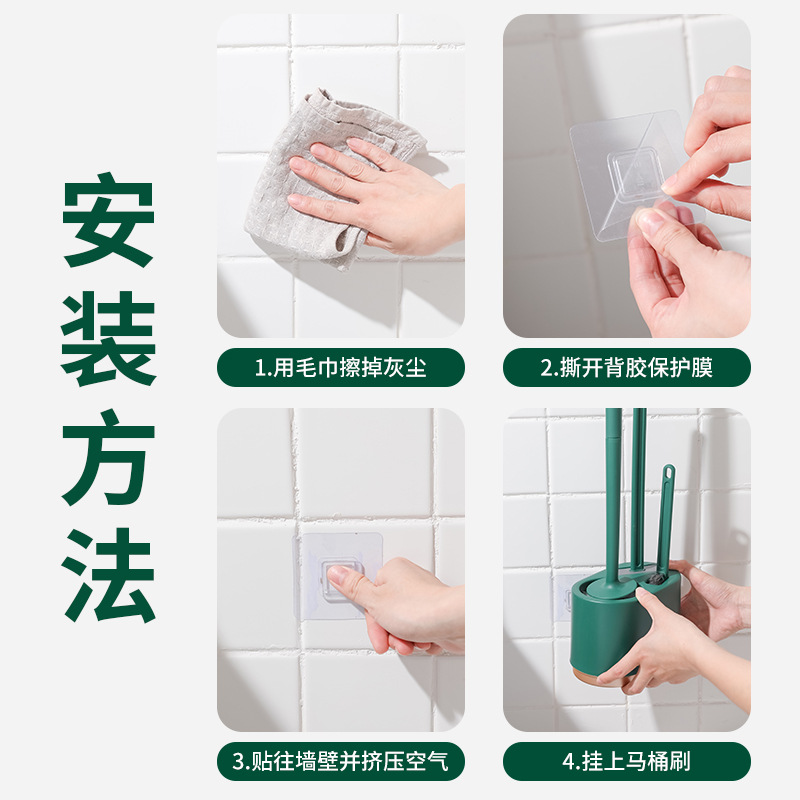 安装方法

1.用毛巾擦掉灰尘

2.撕开背胶保护膜

3.贴往墙壁并挤压空气

4.挂上马桶刷