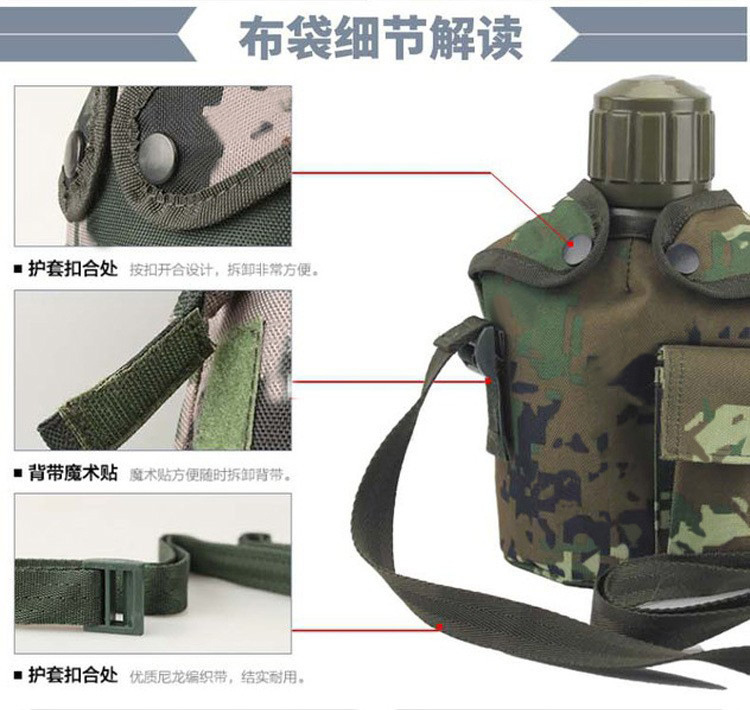 布袋细节解读

■ 护套扣合处 按扣开合设计，拆卸非常方便。

■ 背带魔术贴 魔术贴方便随时拆卸背带。

■ 护套扣合处 优质尼龙编织带，结实耐用。