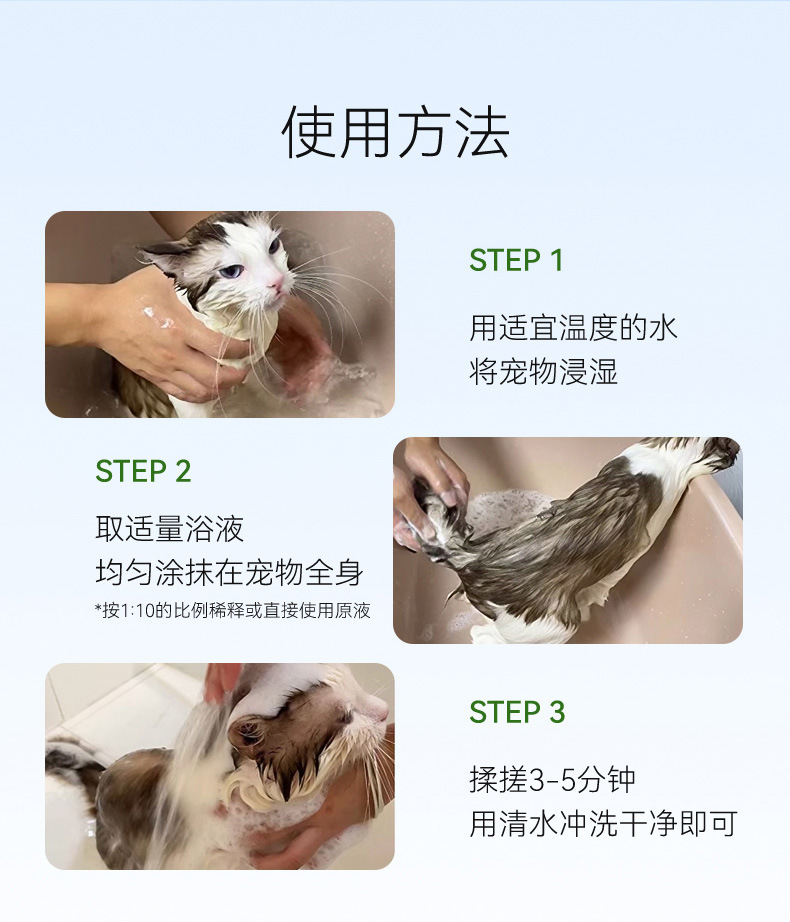 使用方法

STEP 1

用适宜温度的水
将宠物浸湿

STEP 2

取适量浴液
均匀涂抹在宠物全身
*按1:10的比例稀释或直接使用原液

STEP 3

揉搓3-5分钟
用清水冲洗干净即可