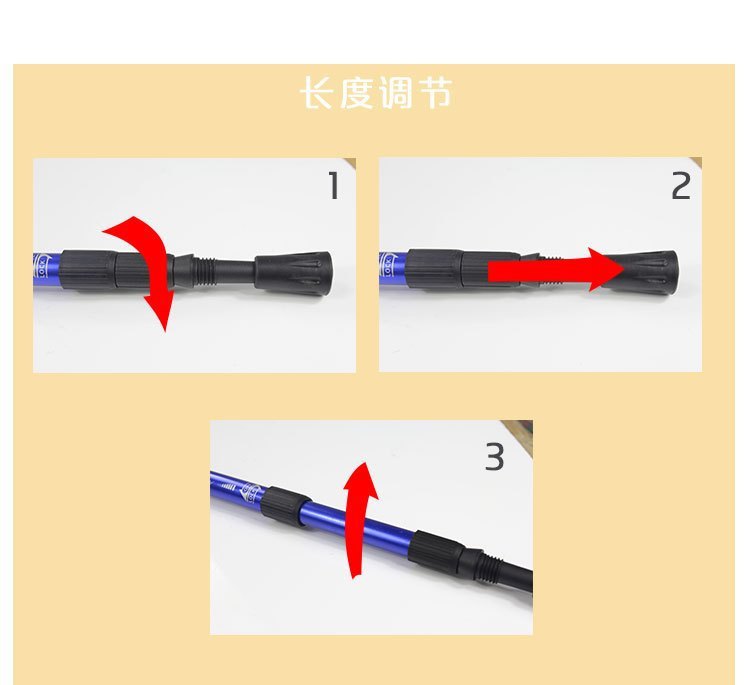 长度调节

1

2

3