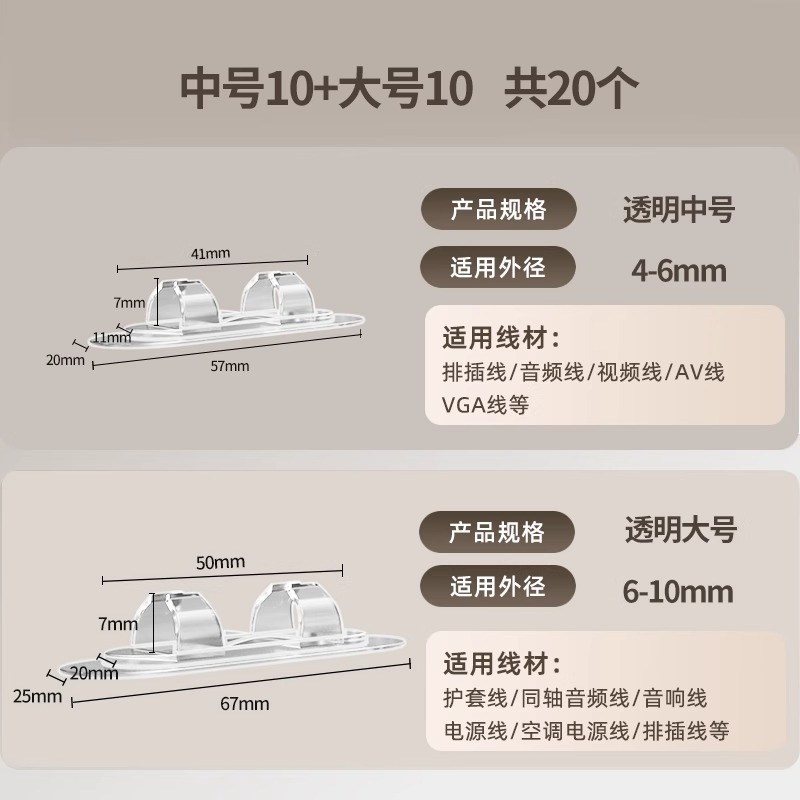 中号10+大号10 共20个

41mm
7mm
11mm
20mm
57mm

产品规格 透明中号
适用外径 4-6mm

适用线材：
排插线/音频线/视频线/AV线
VGA线等

50mm
7mm
20mm
25mm
67mm

产品规格 透明大号
适用外径 6-10mm

适用线材：
护套线/同轴音频线/音响线
电源线/空调电源线/排插线等