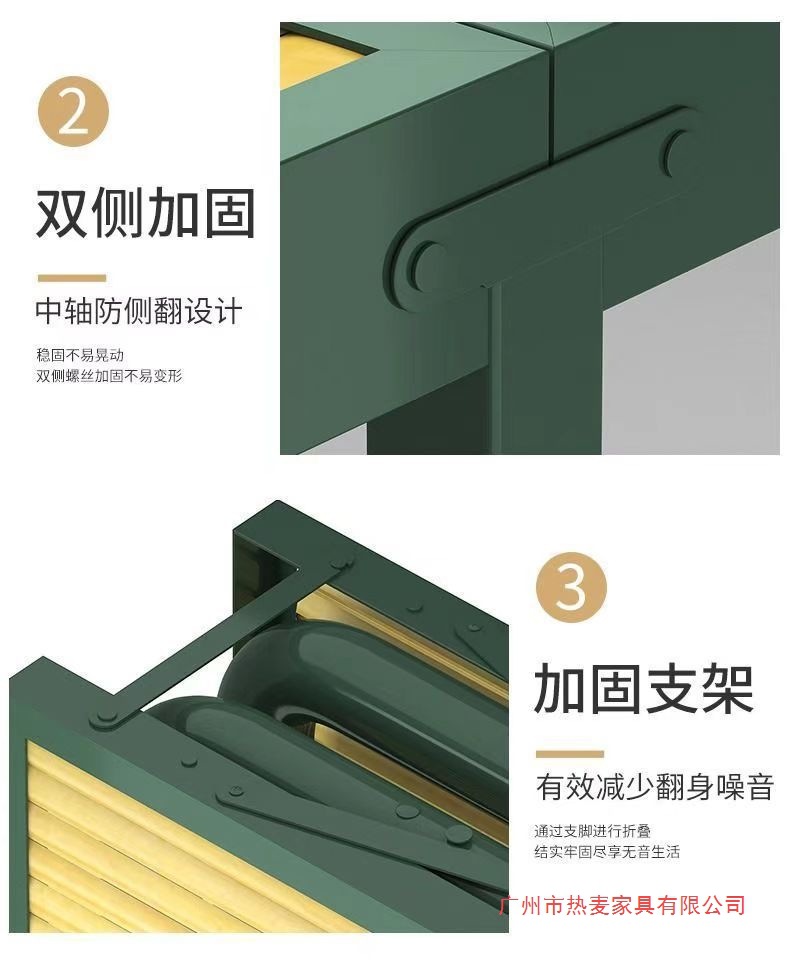 2

双侧加固

中轴防侧翻设计

稳固不易晃动
双侧螺丝加固不易变形

3

加固支架

有效减少翻身噪音

通过支脚进行折叠
结实牢固尽享无音生活

广州市热麦家具有限公司