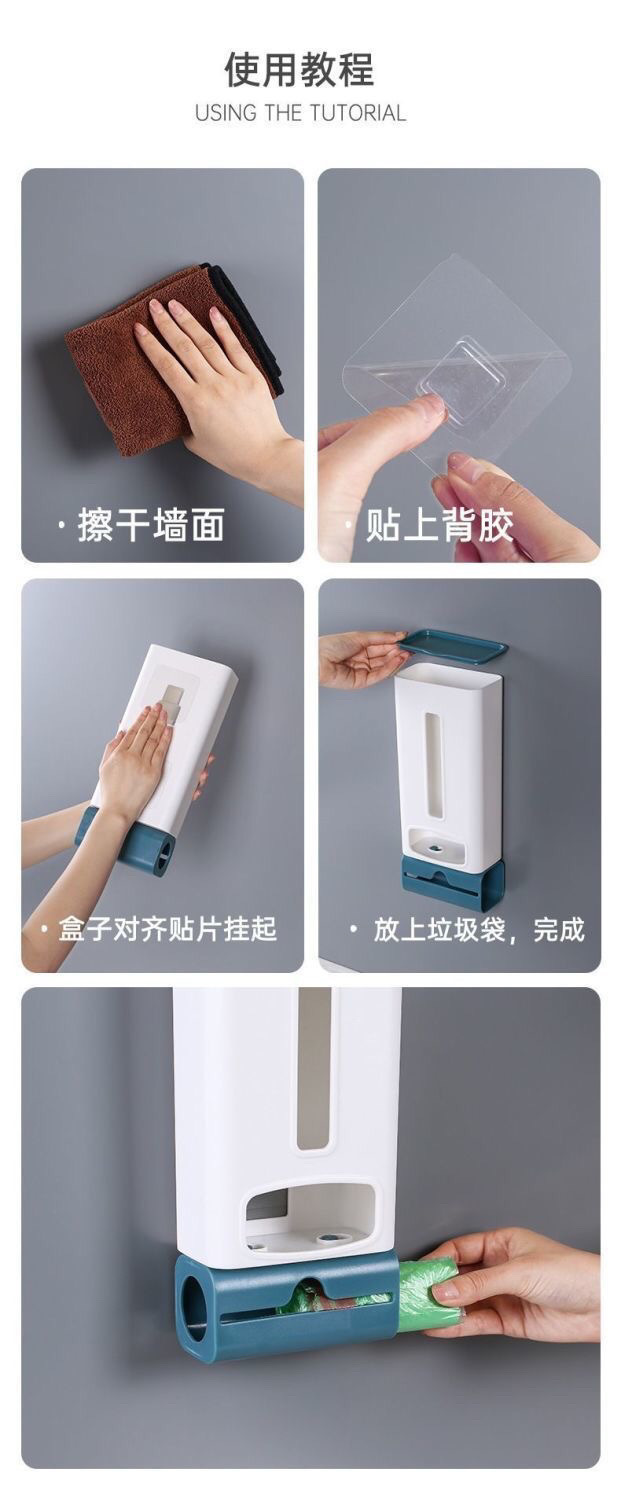 使用教程
USING THE TUTORIAL

· 擦干墙面

· 贴上背胶

· 盒子对齐贴片挂起

· 放上垃圾袋，完成