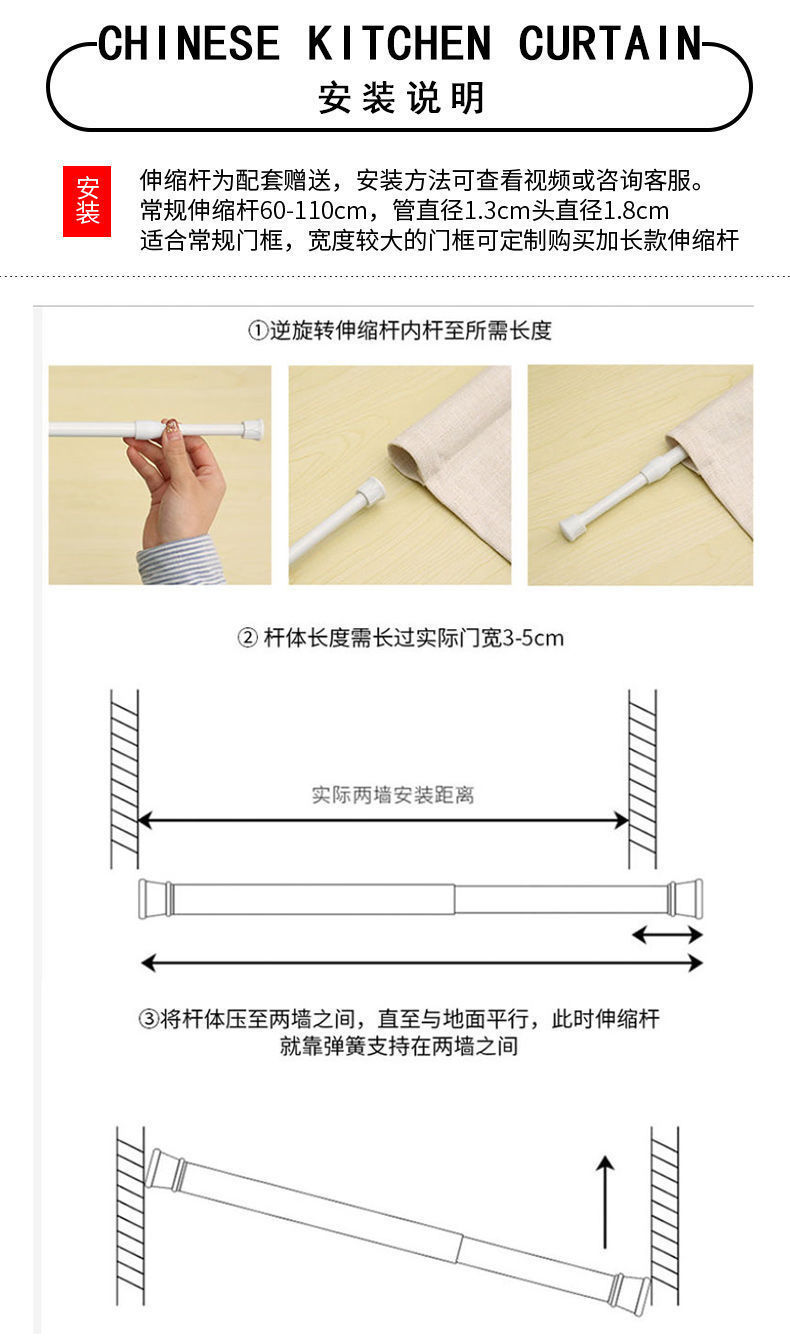 CHINESE KITCHEN CURTAIN
安装说明

安装

伸缩杆为配套赠送，安装方法可查看视频或咨询客服。
常规伸缩杆60-110cm，管直径1.3cm头直径1.8cm
适合常规门框，宽度较大的门框可定制购买加长款伸缩杆

①逆旋转伸缩杆内杆至所需长度

② 杆体长度需长过实际门宽3-5cm

实际两墙安装距离

③将杆体压至两墙之间，直至与地面平行，此时伸缩杆就靠弹簧支持在两墙之间