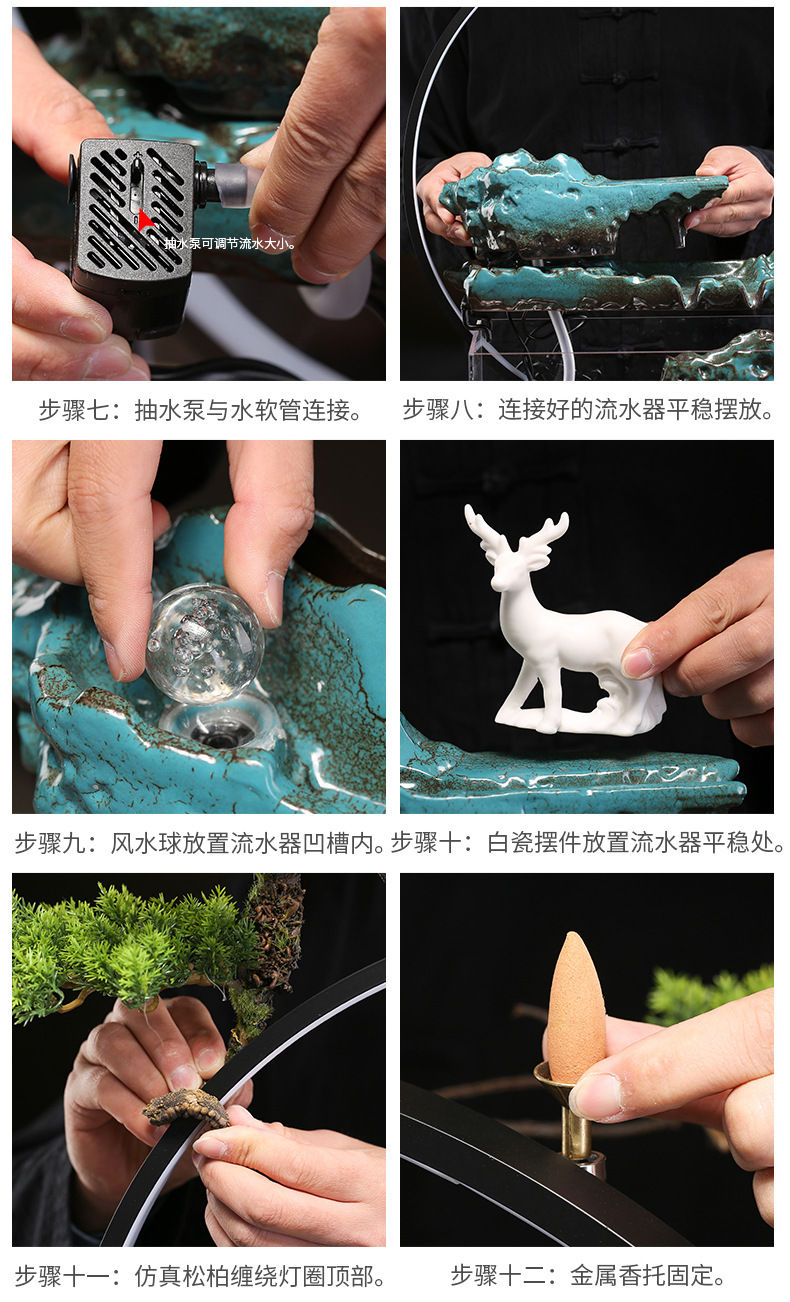 抽水泵可调节流水大小。

步骤七：抽水泵与水软管连接。

步骤八：连接好的流水器平稳摆放。

步骤九：风水球放置流水器凹槽内。

步骤十：白瓷摆件放置流水器平稳处。

步骤十一：仿真松柏缠绕灯圈顶部。

步骤十二：金属香托固定。