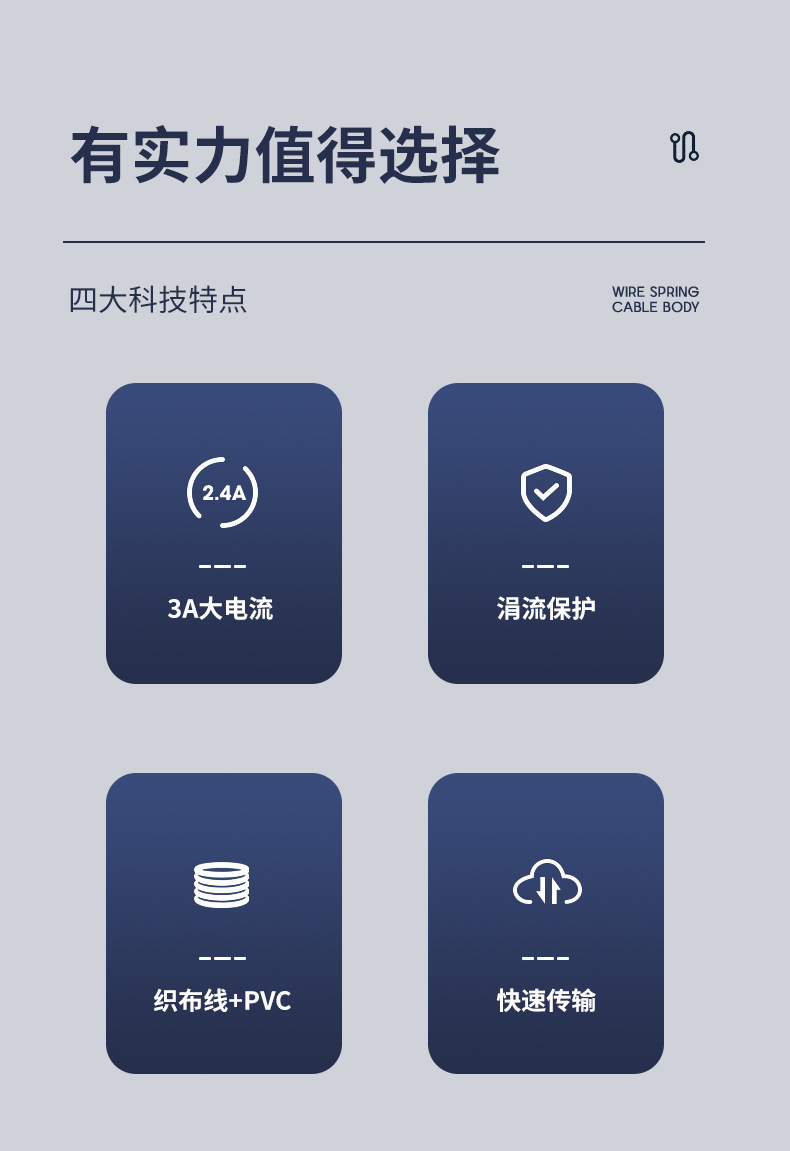 有实力值得选择

四大科技特点

WIRE SPRING
CABLE BODY

2.4A

3A大电流

涓流保护

织布线+PVC

快速传输