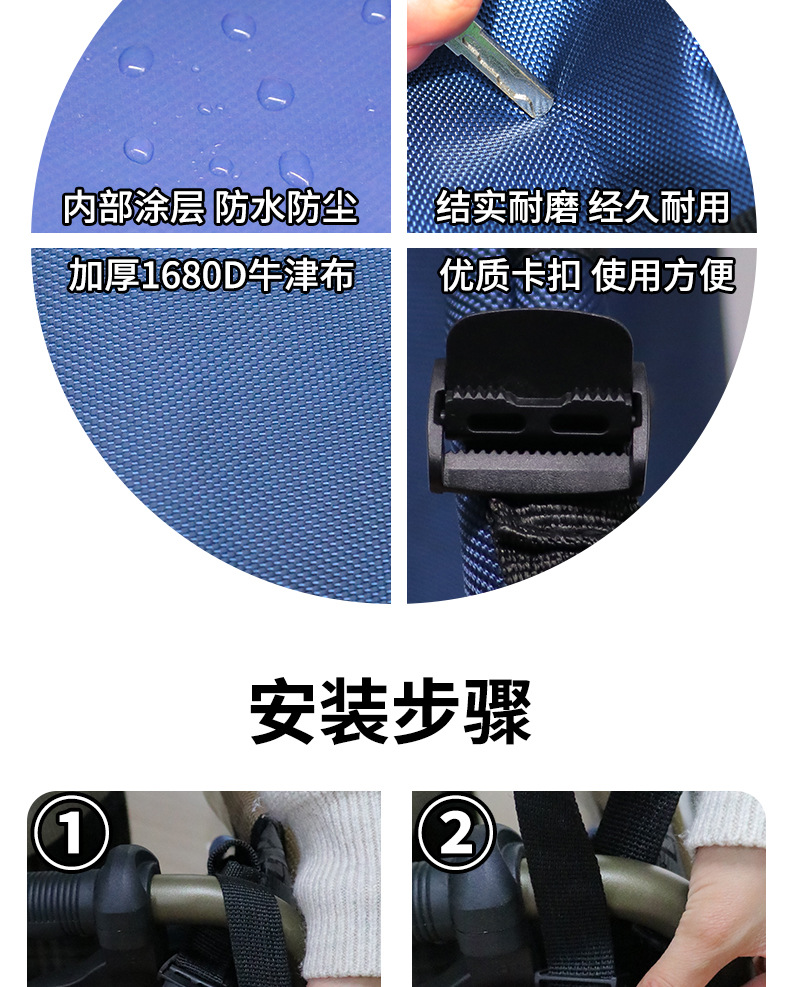 内部涂层 防水防尘

结实耐磨 经久耐用

加厚1680D牛津布

优质卡扣 使用方便

安装步骤

①

②