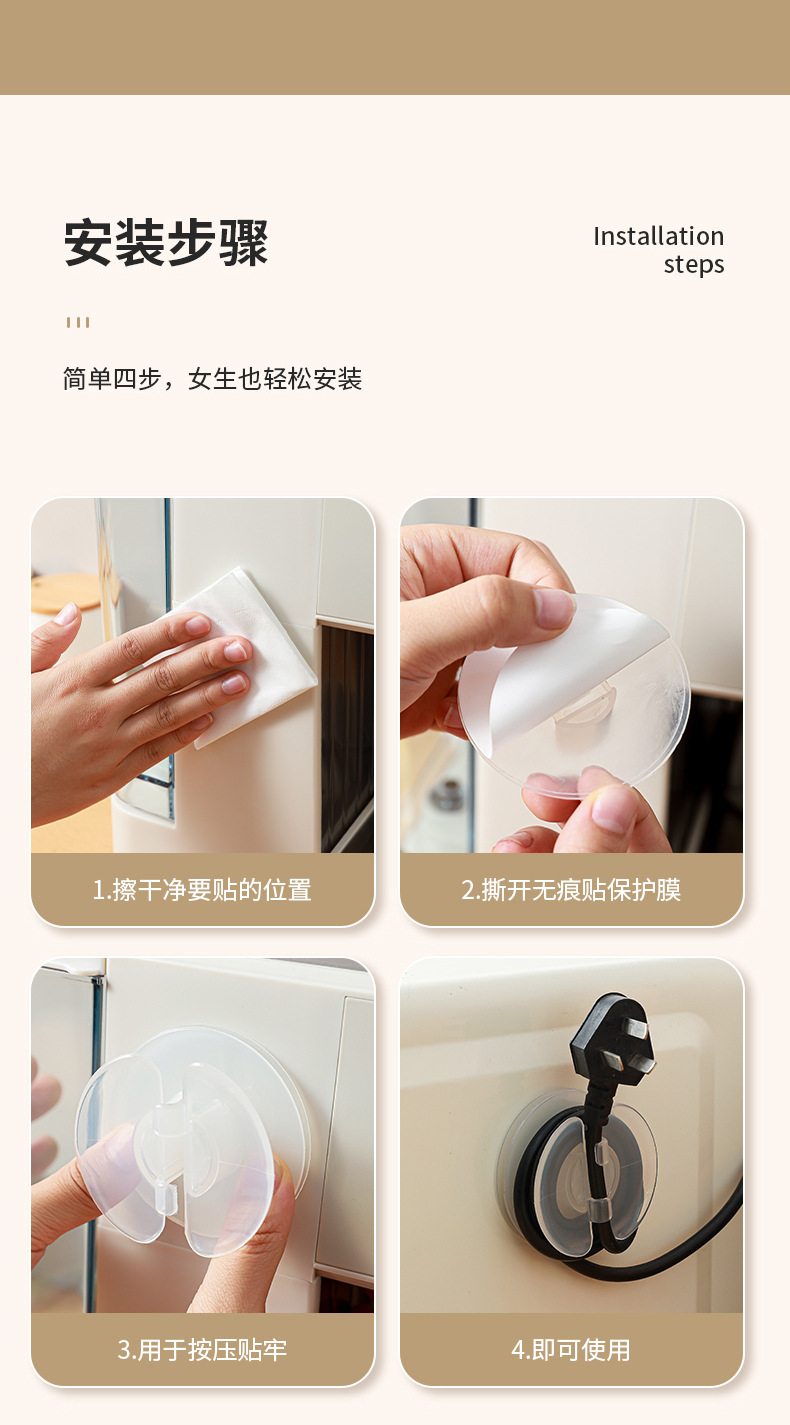 安装步骤

Installation steps

简单四步，女生也轻松安装

1.擦干净要贴的位置

2.撕开无痕贴保护膜

3.用于按压贴牢

4.即可使用