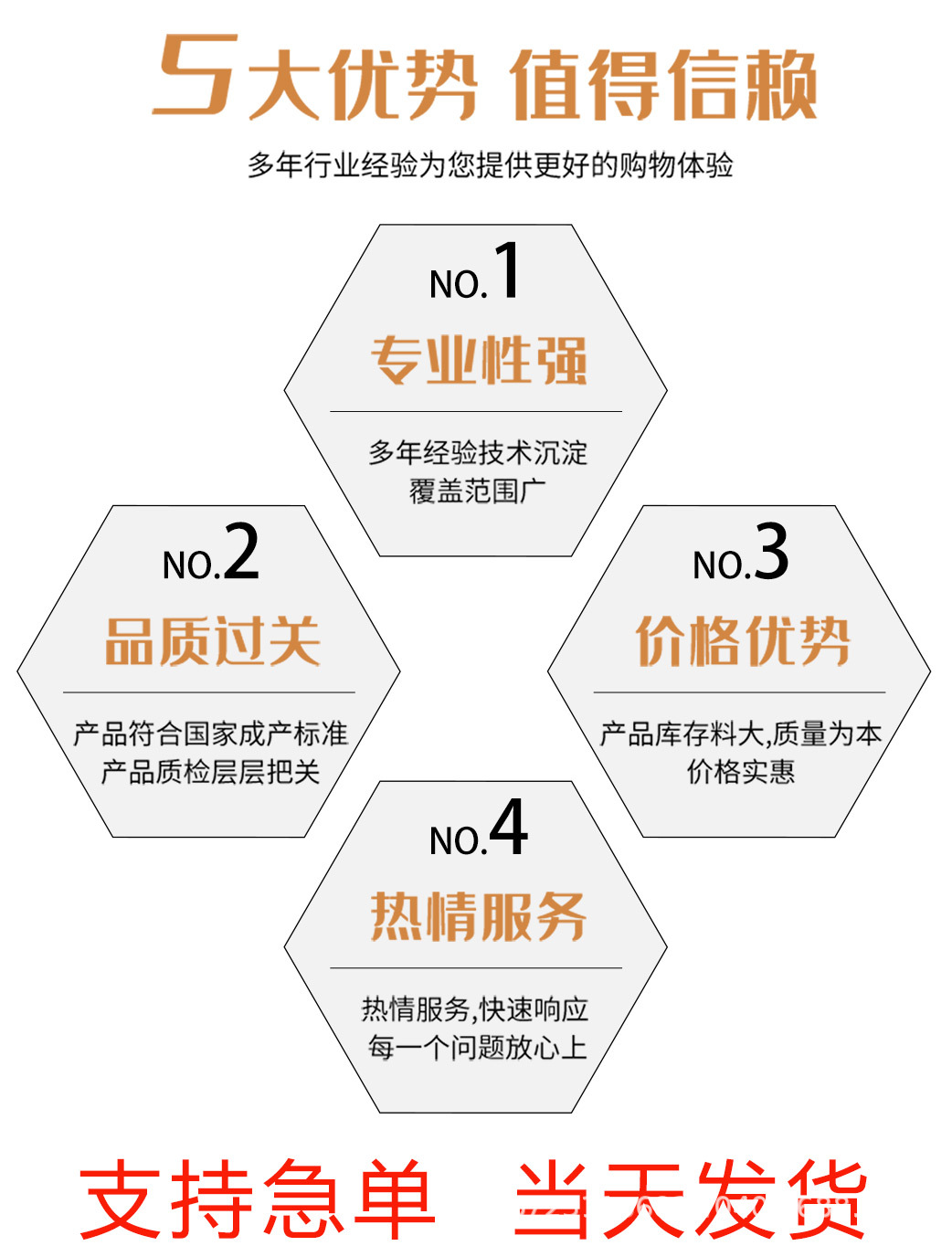 5大优势 值得信赖

多年行业经验为您提供更好的购物体验

NO.1
专业性强

多年经验技术沉淀
覆盖范围广

NO.2
品质过关

产品符合国家成产标准
产品质检层层把关

NO.3
价格优势

产品库存料大,质量为本
价格实惠

NO.4
热情服务

热情服务,快速响应
每一个问题放心上

支持急单 当天发货