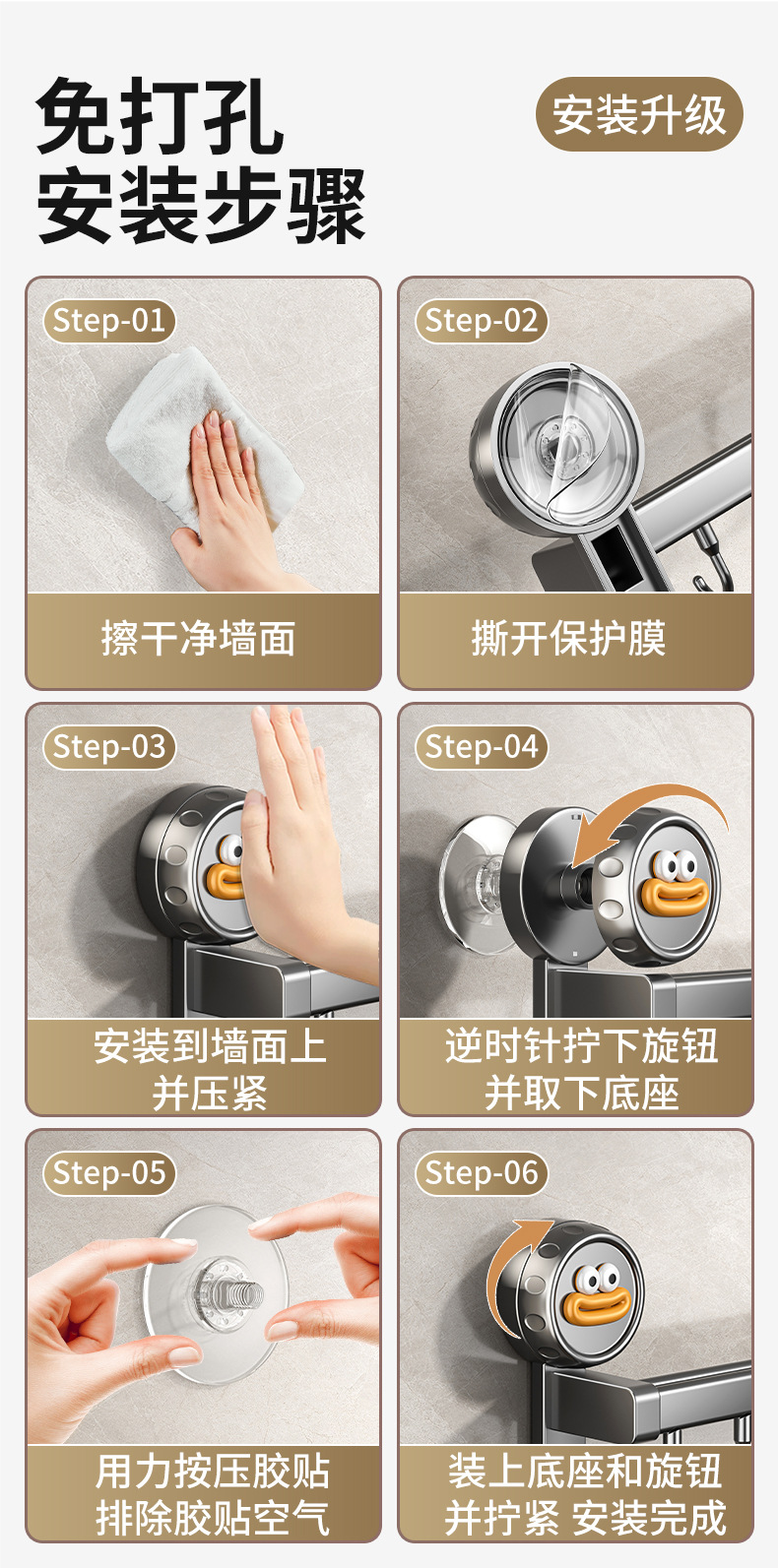 免打孔
安装步骤

安装升级

Step-01
擦干净墙面

Step-02
撕开保护膜

Step-03
安装到墙面上
并压紧

Step-04
逆时针拧下旋钮
并取下底座

Step-05
用力按压胶贴
排除胶贴空气

Step-06
装上底座和旋钮
并拧紧 安装完成