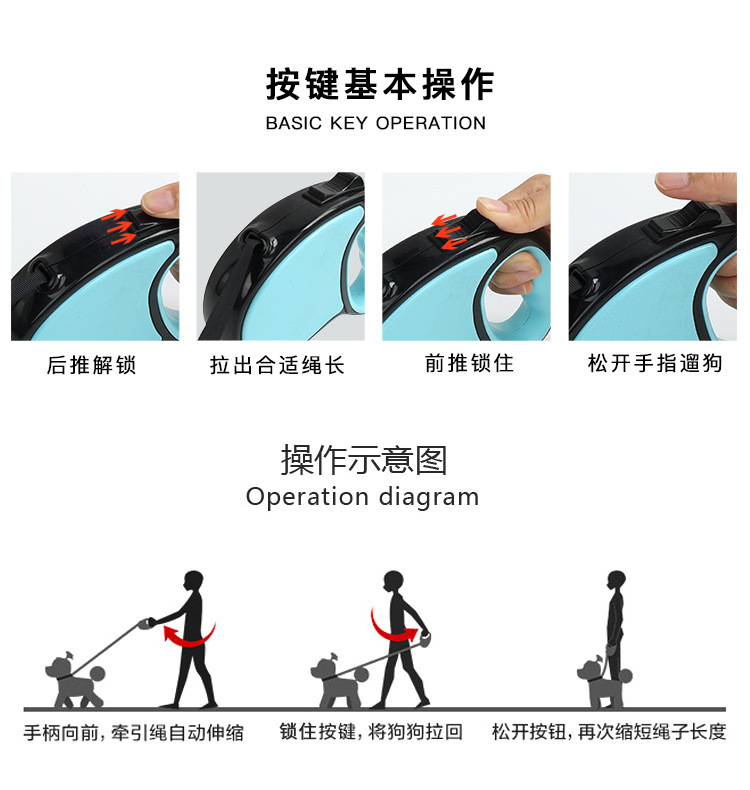 按键基本操作
BASIC KEY OPERATION

后推解锁

拉出合适绳长

前推锁住

松开手指遛狗

操作示意图
Operation diagram

手柄向前，牵引绳自动伸缩

锁住按键，将狗狗拉回

松开按钮，再次缩短绳子长度