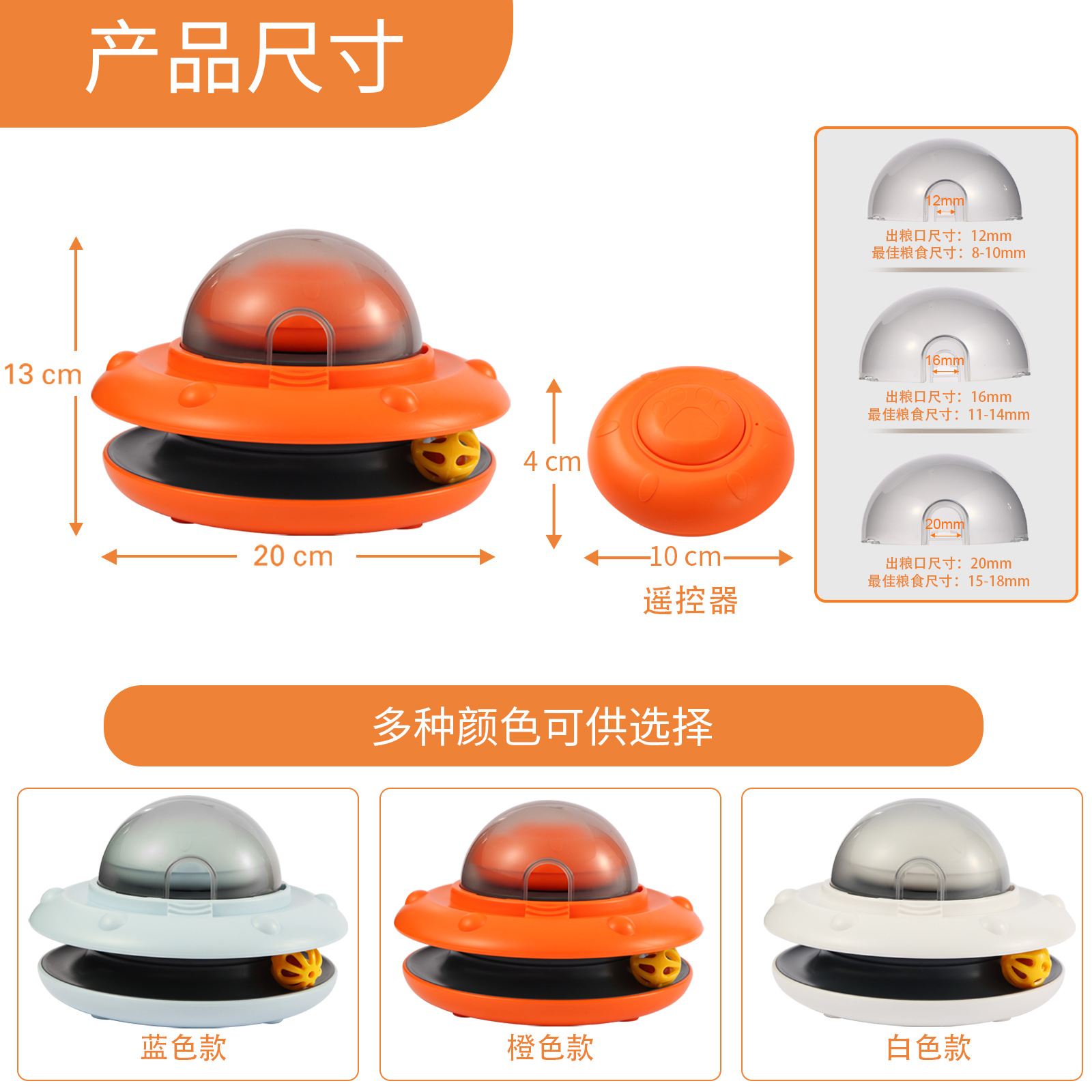 产品尺寸

13 cm

20 cm

4 cm

10 cm

遥控器

12mm

出粮口尺寸：12mm
最佳粮食尺寸：8-10mm

16mm

出粮口尺寸：16mm
最佳粮食尺寸：11-14mm

20mm

出粮口尺寸：20mm
最佳粮食尺寸：15-18mm

多种颜色可供选择

蓝色款

橙色款

白色款