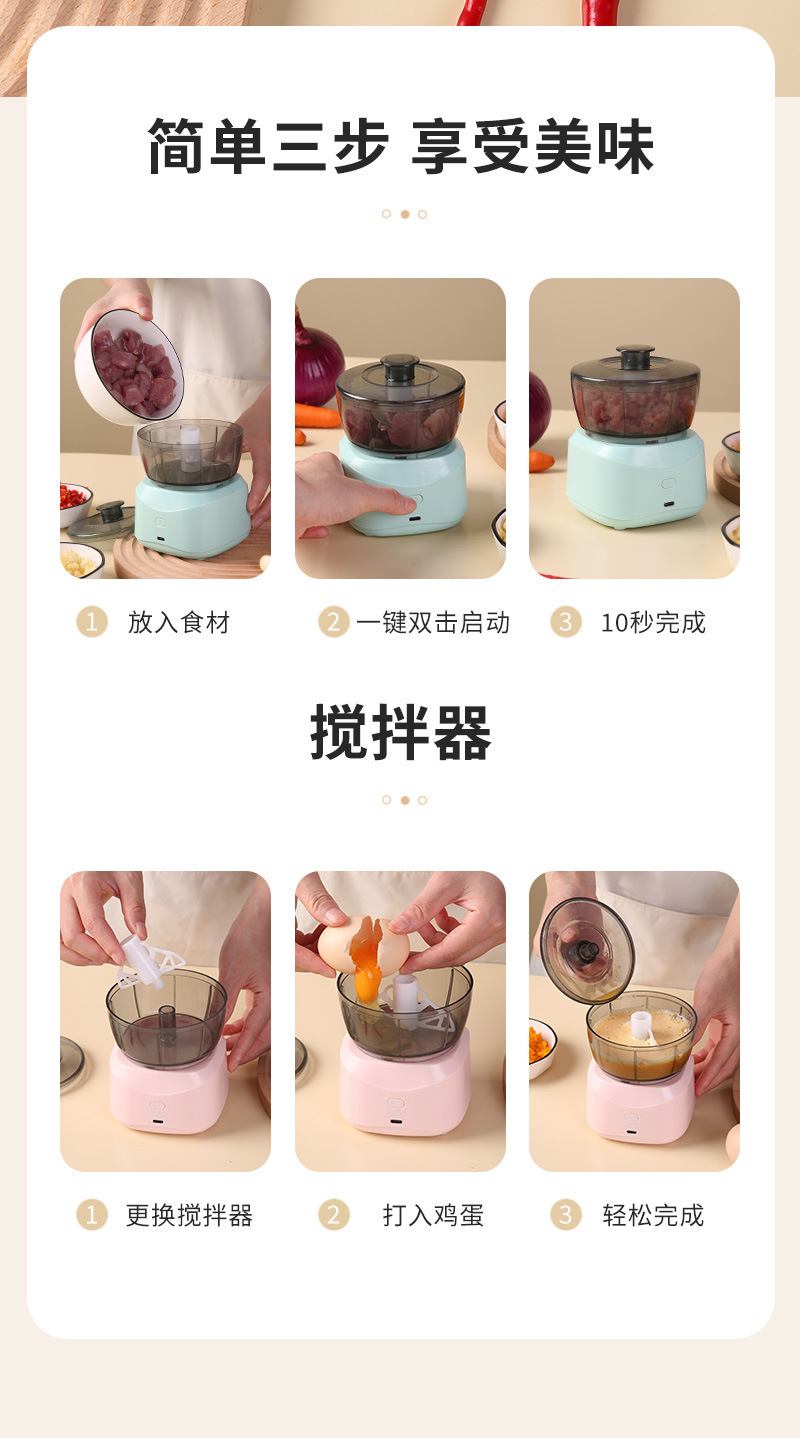 简单三步 享受美味

1 放入食材

2 一键双击启动

3 10秒完成

搅拌器

1 更换搅拌器

2 打入鸡蛋

3 轻松完成