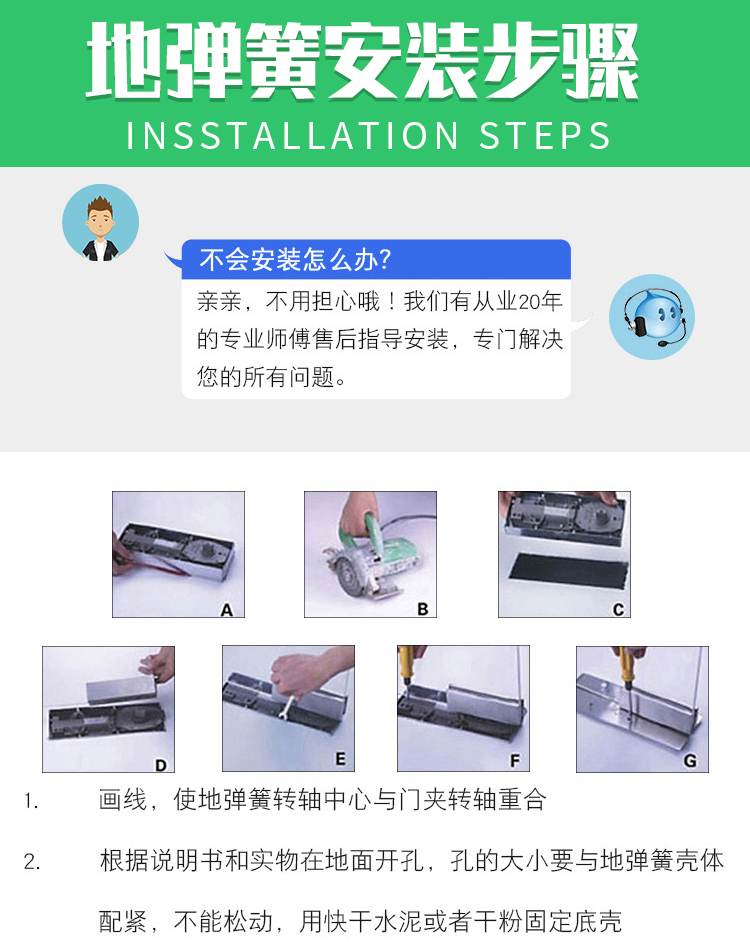 地弹簧安装步骤
INSSTALLATION STEPS

不会安装怎么办?

亲亲，不用担心哦！我们有从业20年的专业师傅售后指导安装，专门解决您的所有问题。

A

B

C

D

E

F

G

1. 画线，使地弹簧转轴中心与门夹转轴重合

2. 根据说明书和实物在地面开孔，孔的大小要与地弹簧壳体配紧，不能松动，用快干水泥或者干粉固定底壳