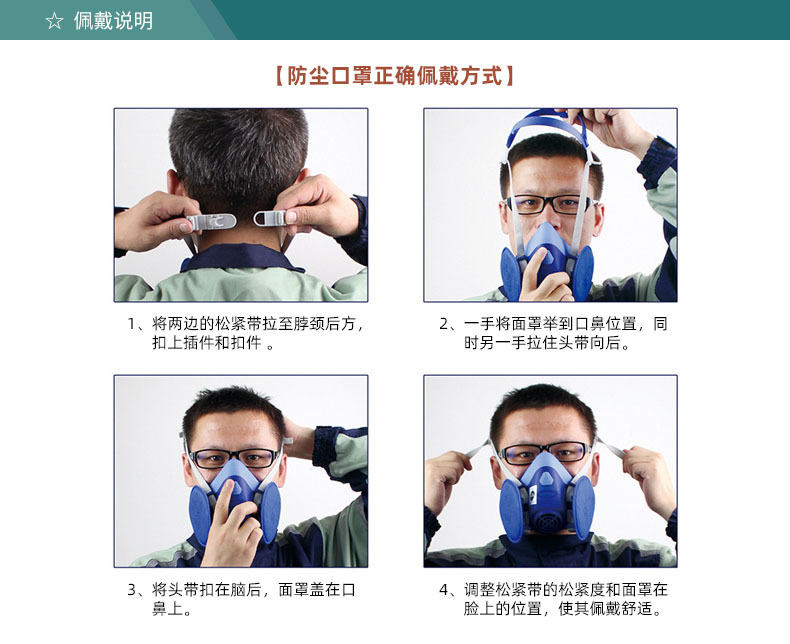 ☆ 佩戴说明

【防尘口罩正确佩戴方式】

1、将两边的松紧带拉至脖颈后方，扣上插件和扣件 。

2、一手将面罩举到口鼻位置，同时另一手拉住头带向后。

3、将头带扣在脑后，面罩盖在口鼻上。

4、调整松紧带的松紧度和面罩在脸上的位置，使其佩戴舒适。