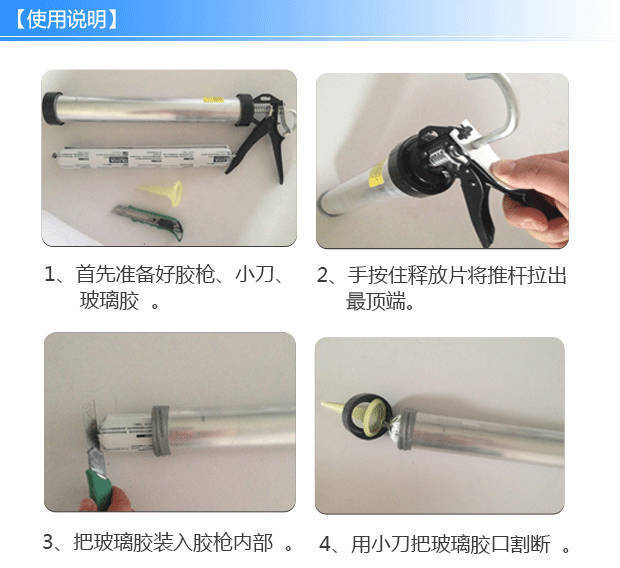 【使用说明】

1、首先准备好胶枪、小刀、玻璃胶 。

2、手按住释放片将推杆拉出最顶端。

3、把玻璃胶装入胶枪内部 。

4、用小刀把玻璃胶口割断 。