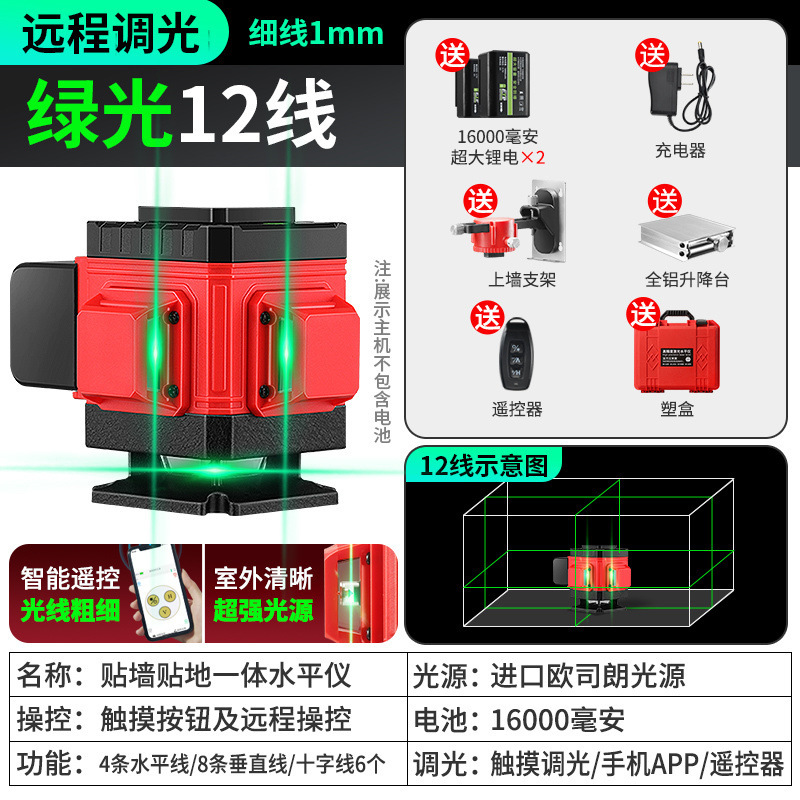 远程调光 细线1mm

绿光12线

送 16000毫安 超大锂电×2

送 充电器

送 上墙支架

送 全铝升降台

送 遥控器

送 塑盒

注:展示主机不包含电池

12线示意图

智能遥控 光线粗细

室外清晰 超强光源

| 名称：贴墙贴地一体水平仪 | 光源：进口欧司朗光源 |
|---|---|
| 操控：触摸按钮及远程操控 | 电池：16000毫安 |
| 功能：4条水平线/8条垂直线/十字线6个 | 调光：触摸调光/手机APP/遥控器 |