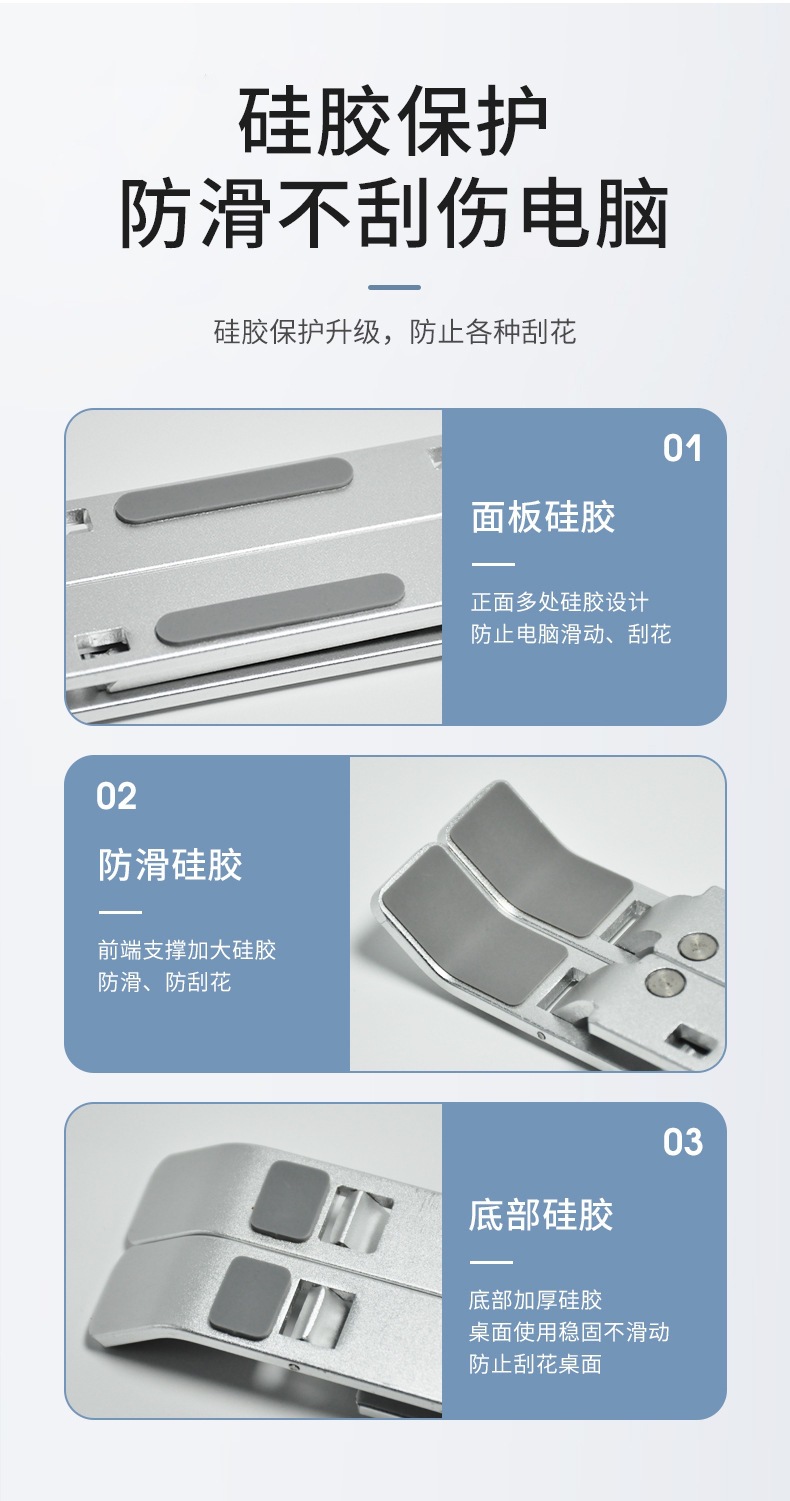 硅胶保护
防滑不刮伤电脑

硅胶保护升级，防止各种刮花

01

面板硅胶

正面多处硅胶设计
防止电脑滑动、刮花

02

防滑硅胶

前端支撑加大硅胶
防滑、防刮花

03

底部硅胶

底部加厚硅胶
桌面使用稳固不滑动
防止刮花桌面