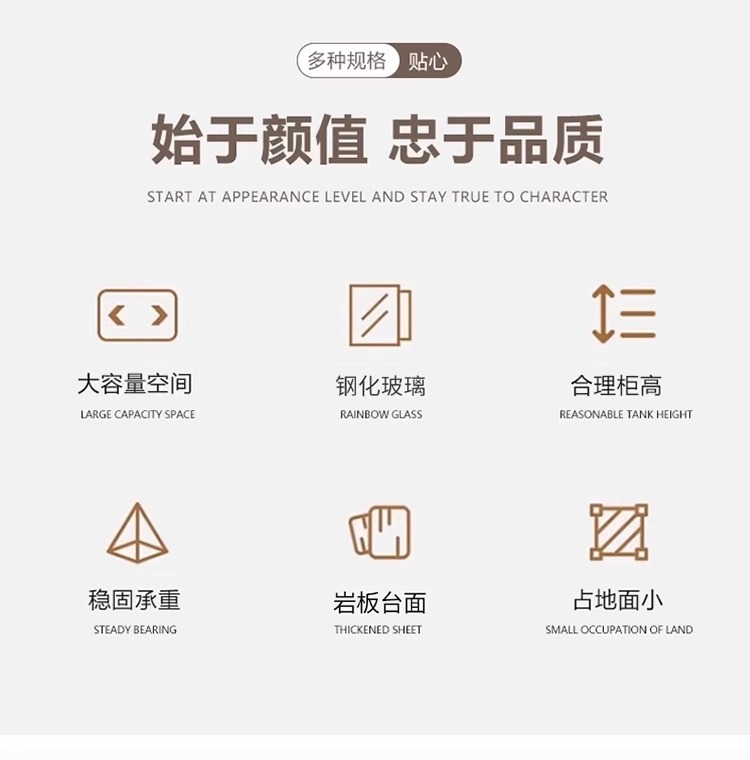 多种规格 贴心

始于颜值 忠于品质

START AT APPEARANCE LEVEL AND STAY TRUE TO CHARACTER

大容量空间
LARGE CAPACITY SPACE

钢化玻璃
RAINBOW GLASS

合理柜高
REASONABLE TANK HEIGHT

稳固承重
STEADY BEARING

岩板台面
THICKENED SHEET

占地面小
SMALL OCCUPATION OF LAND