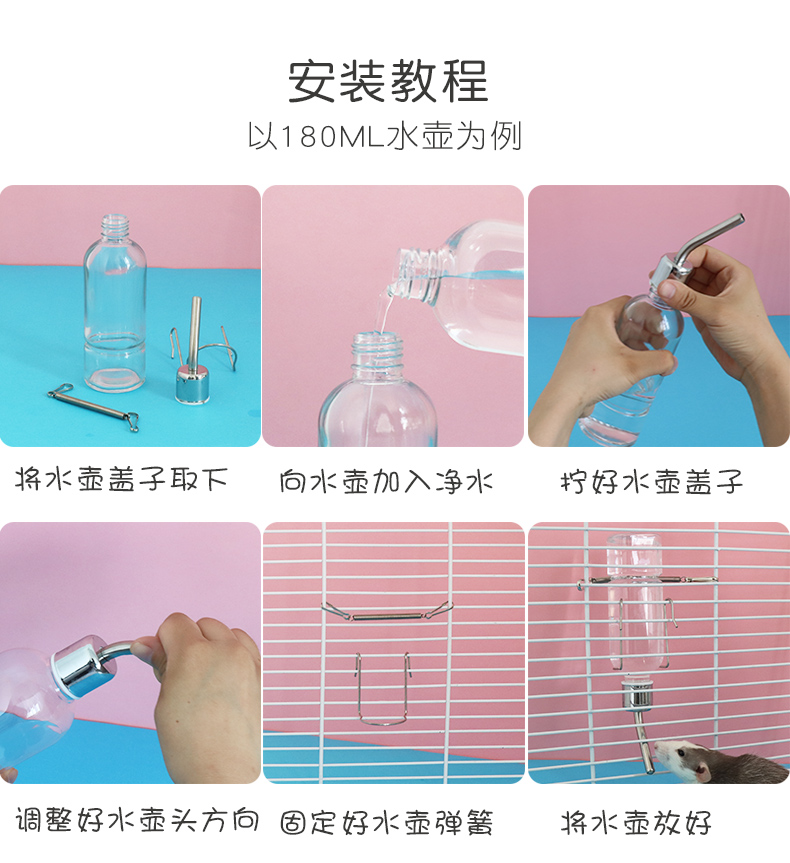 安装教程
以180ML水壶为例

将水壶盖子取下

向水壶加入净水

拧好水壶盖子

调整好水壶头方向

固定好水壶弹簧

将水壶放好