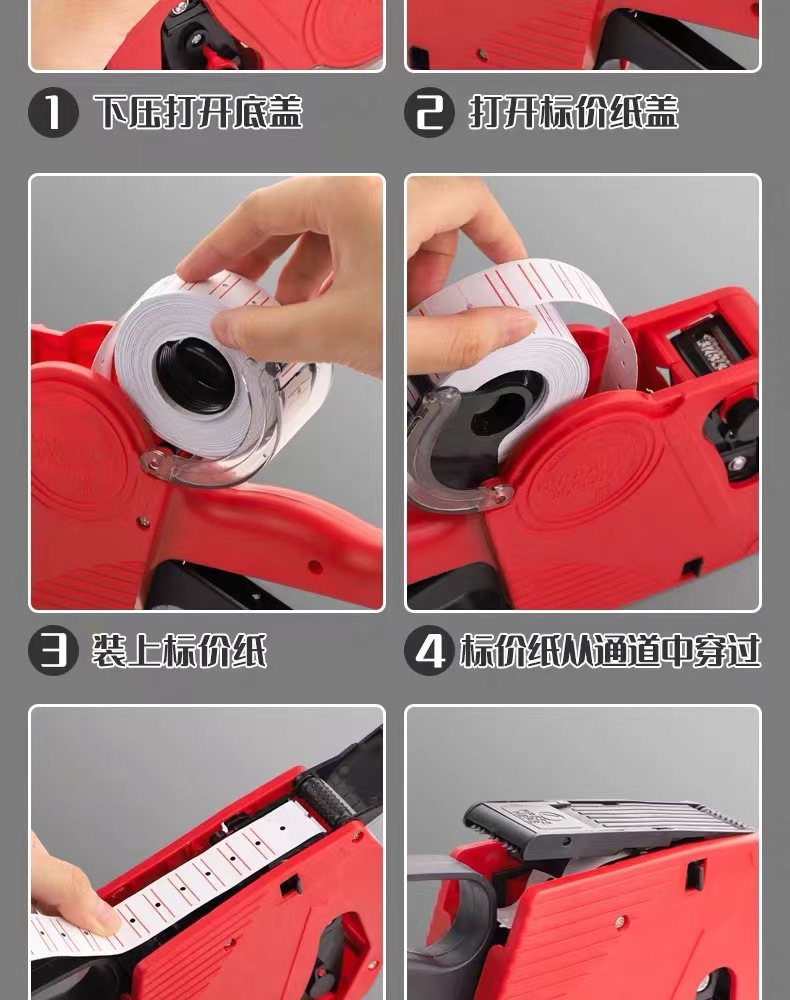 1 下压打开底盖

2 打开标价纸盖

3 装上标价纸

4 标价纸从通道中穿过