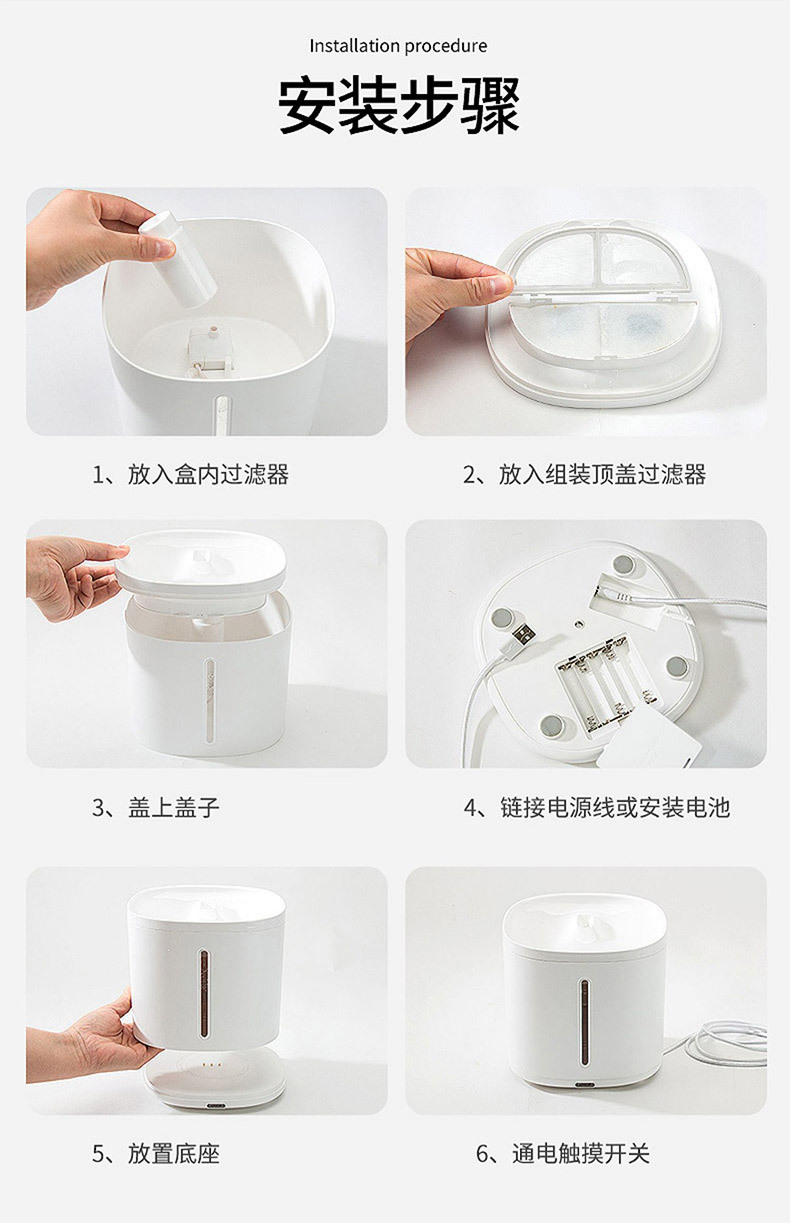 Installation procedure

安装步骤

1、放入盒内过滤器

2、放入组装顶盖过滤器

3、盖上盖子

4、链接电源线或安装电池

5、放置底座

6、通电触摸开关