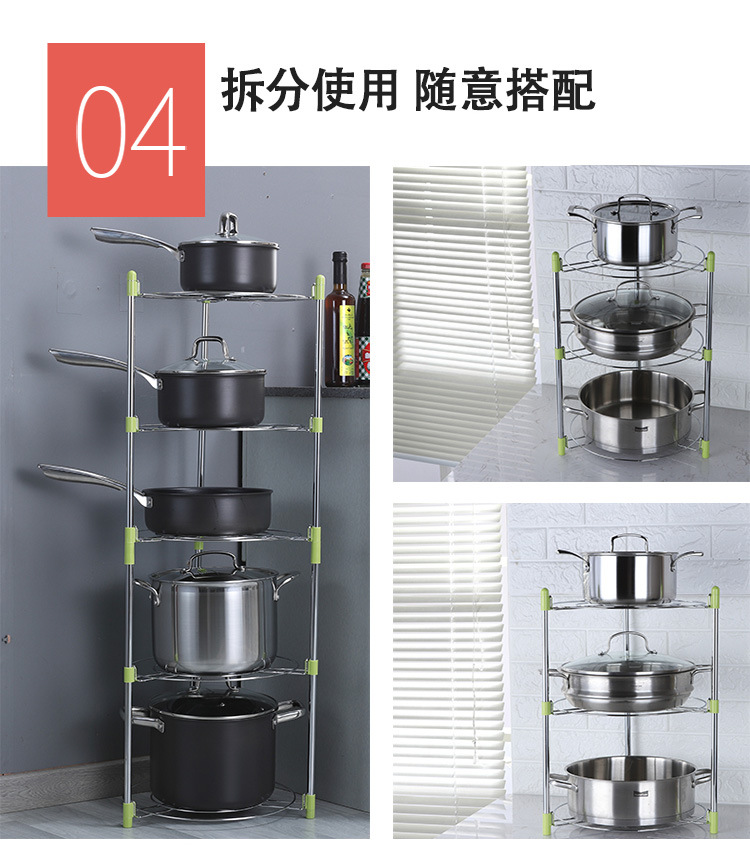 04
拆分使用 随意搭配