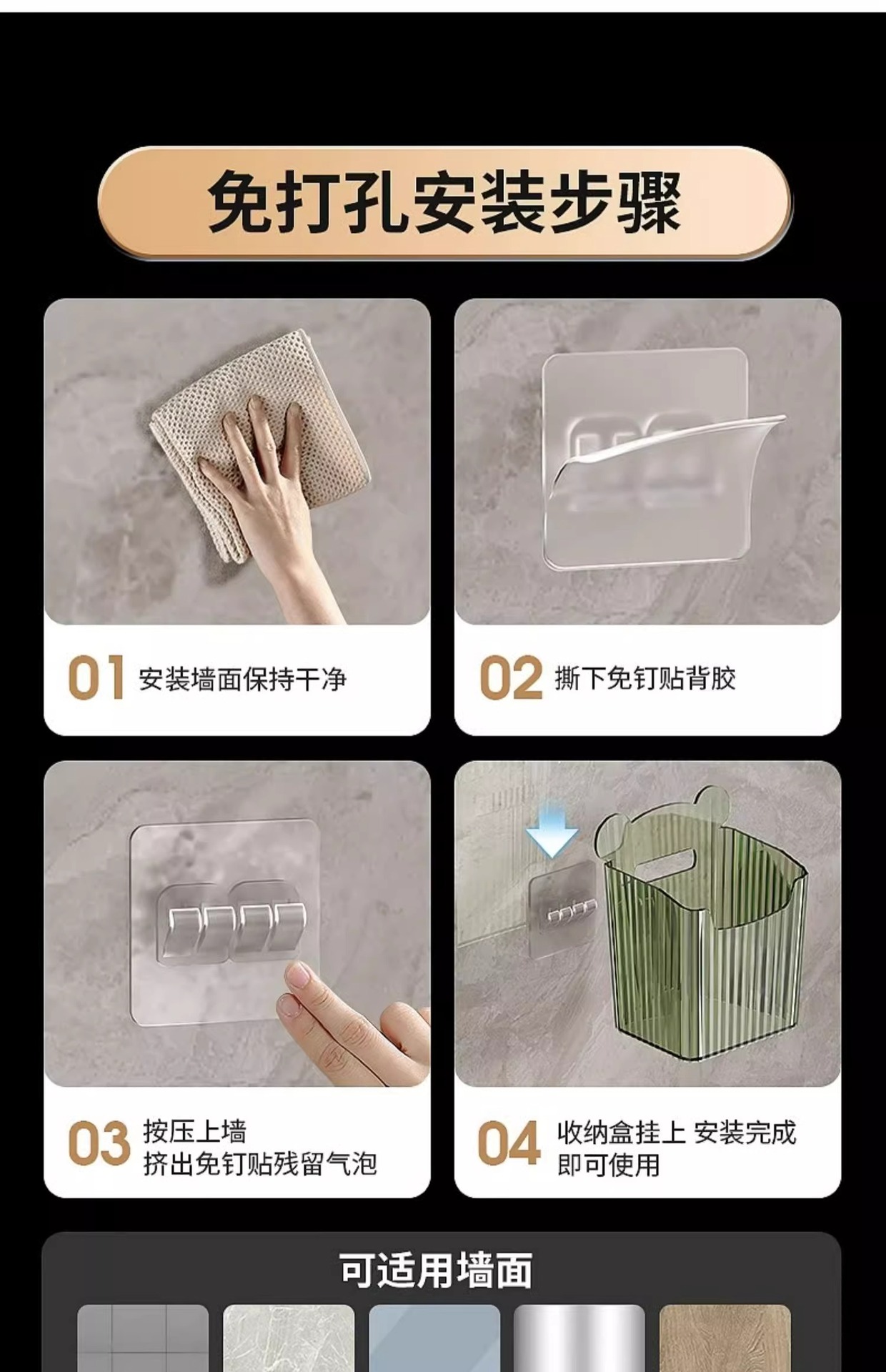 免打孔安装步骤

01 安装墙面保持干净

02 撕下免钉贴背胶

03 按压上墙
挤出免钉贴残留气泡

04 收纳盒挂上 安装完成
即可使用

可适用墙面