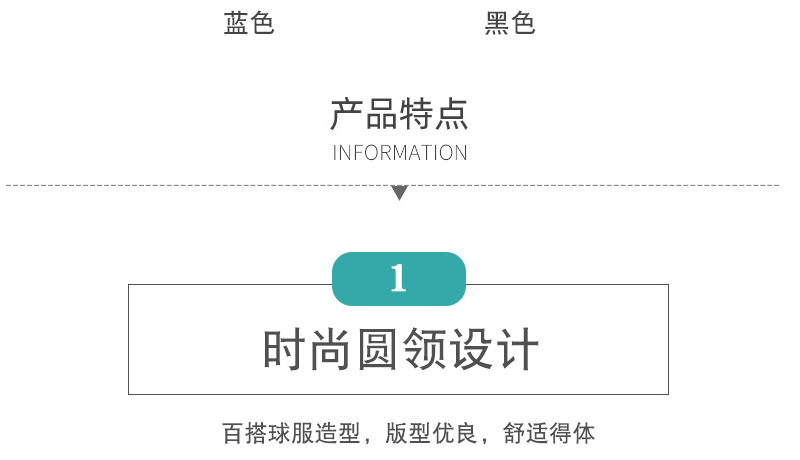 蓝色 黑色

产品特点
INFORMATION

1

时尚圆领设计

百搭球服造型，版型优良，舒适得体