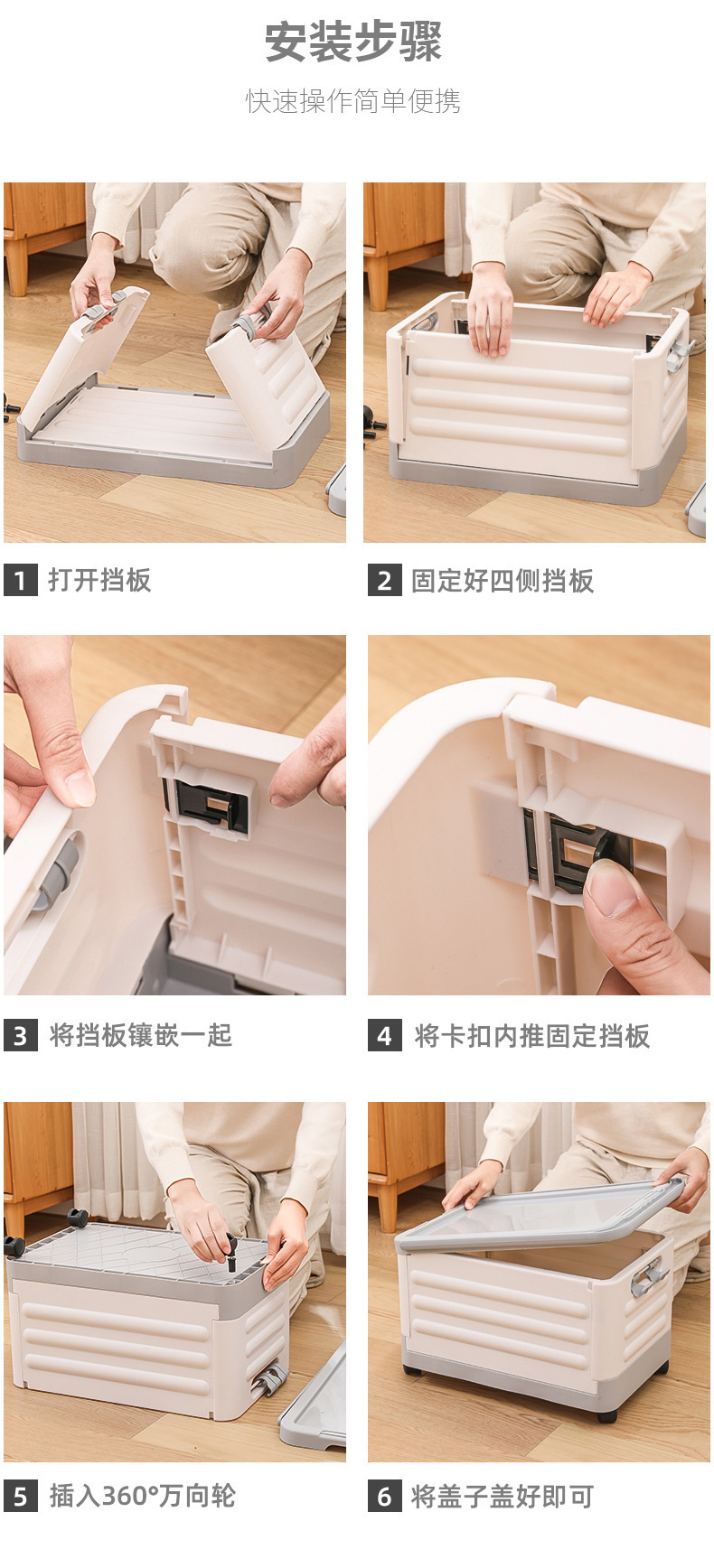 安装步骤

快速操作简单便携

1 打开挡板

2 固定好四侧挡板

3 将挡板镶嵌一起

4 将卡扣内推固定挡板

5 插入360°万向轮

6 将盖子盖好即可