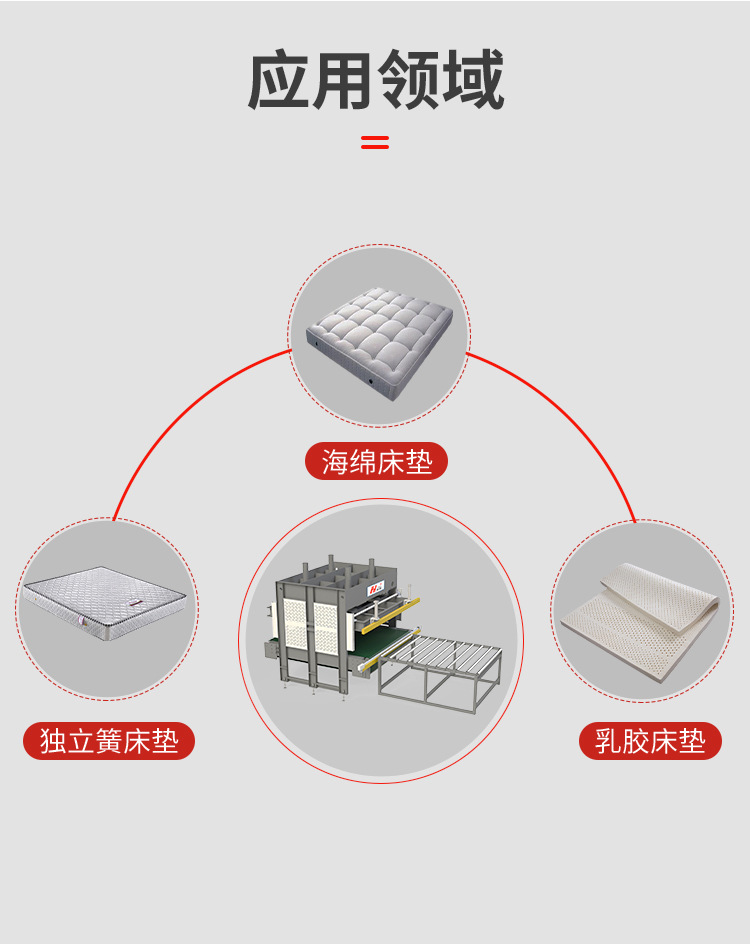 应用领域

海绵床垫

独立簧床垫

乳胶床垫