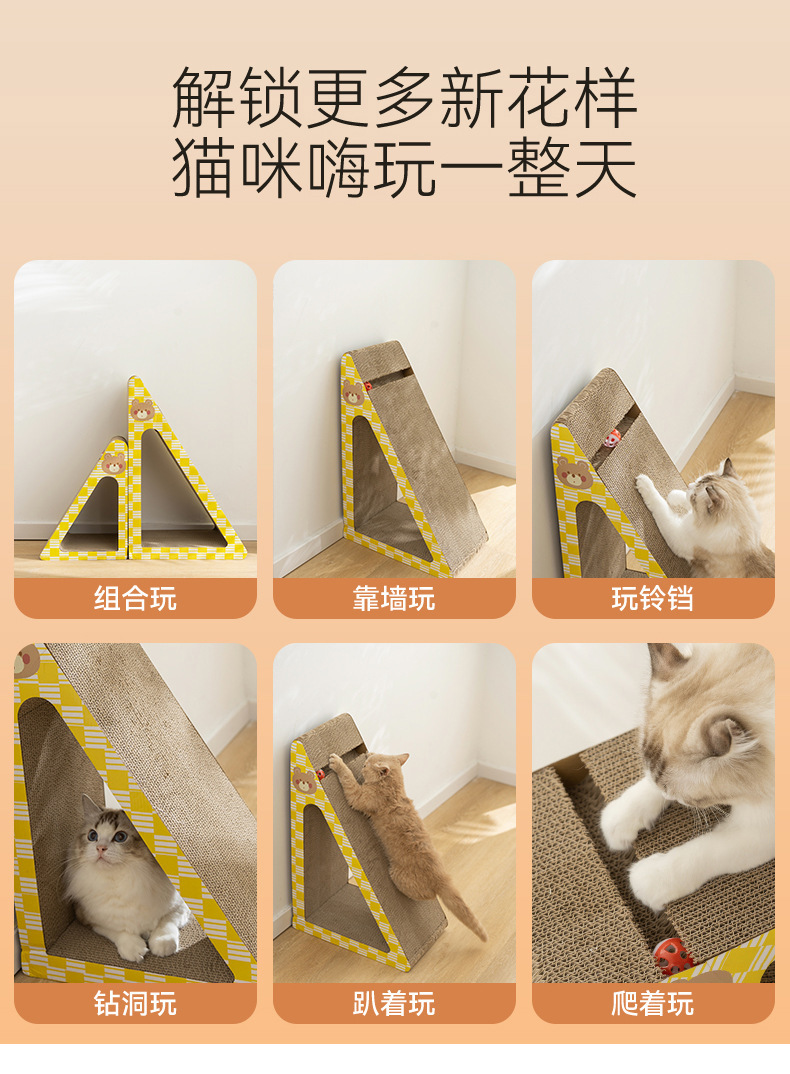 解锁更多新花样
猫咪嗨玩一整天

组合玩

靠墙玩

玩铃铛

钻洞玩

趴着玩

爬着玩