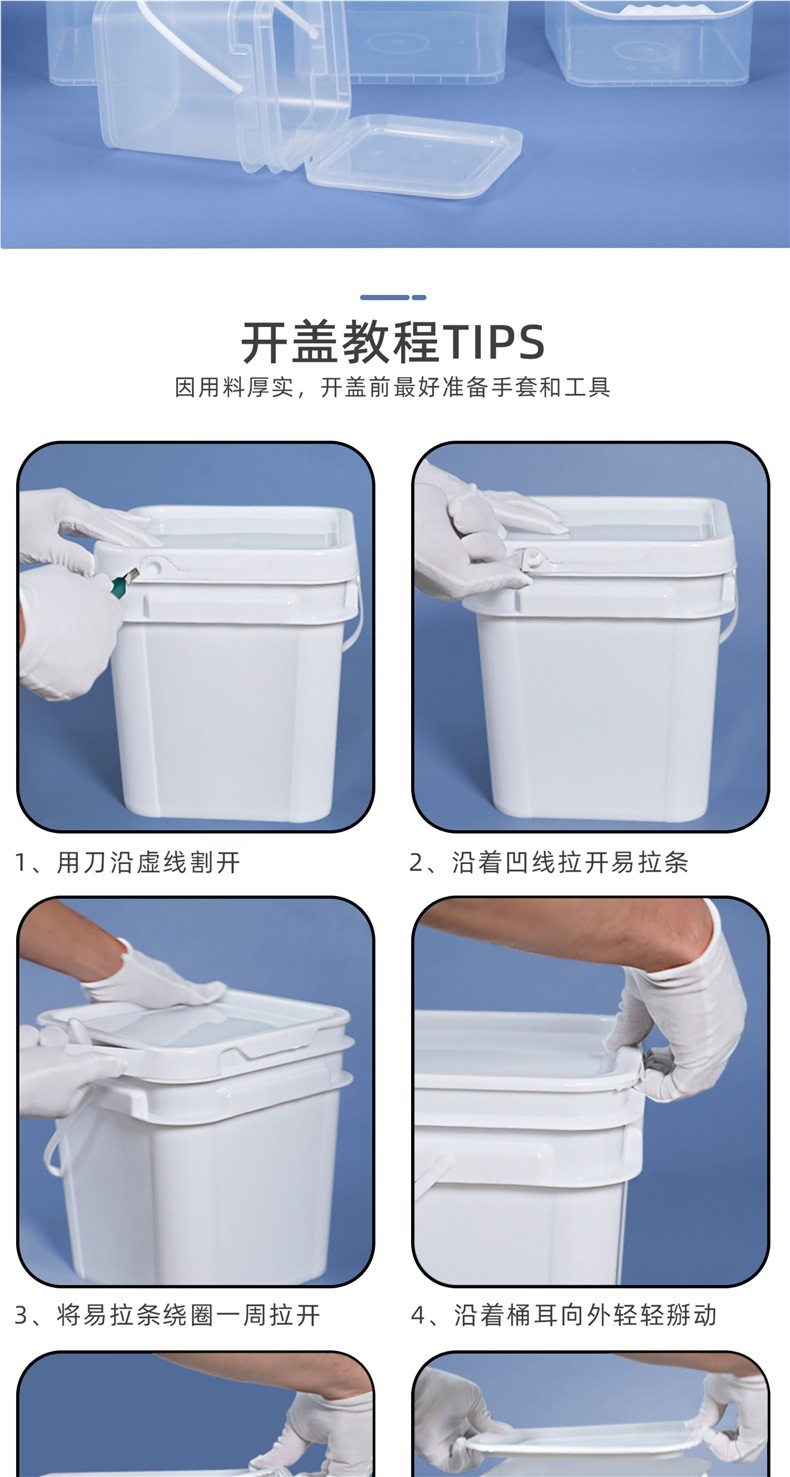 开盖教程TIPS

因用料厚实，开盖前最好准备手套和工具

1、用刀沿虚线割开

2、沿着凹线拉开易拉条

3、将易拉条绕圈一周拉开

4、沿着桶耳向外轻轻掰动