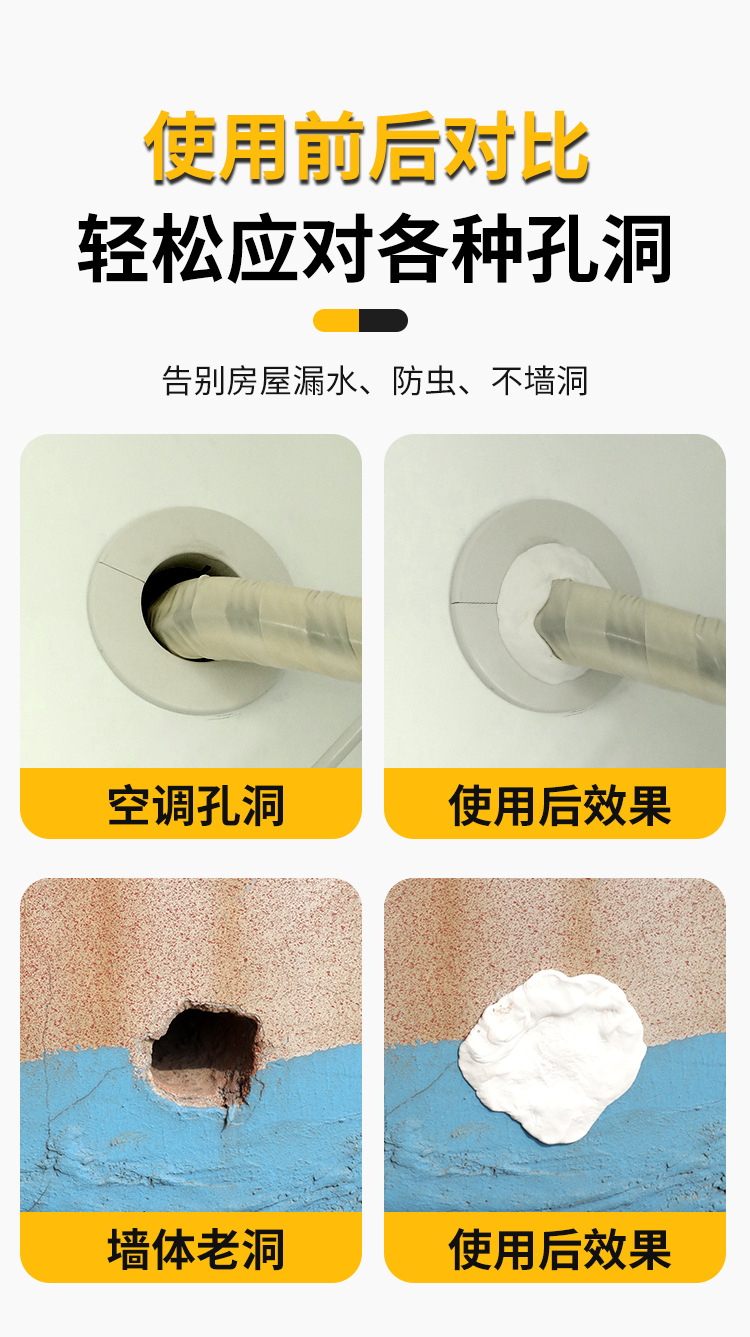 使用前后对比
轻松应对各种孔洞

告别房屋漏水、防虫、不墙洞

空调孔洞

使用后效果

墙体老洞

使用后效果