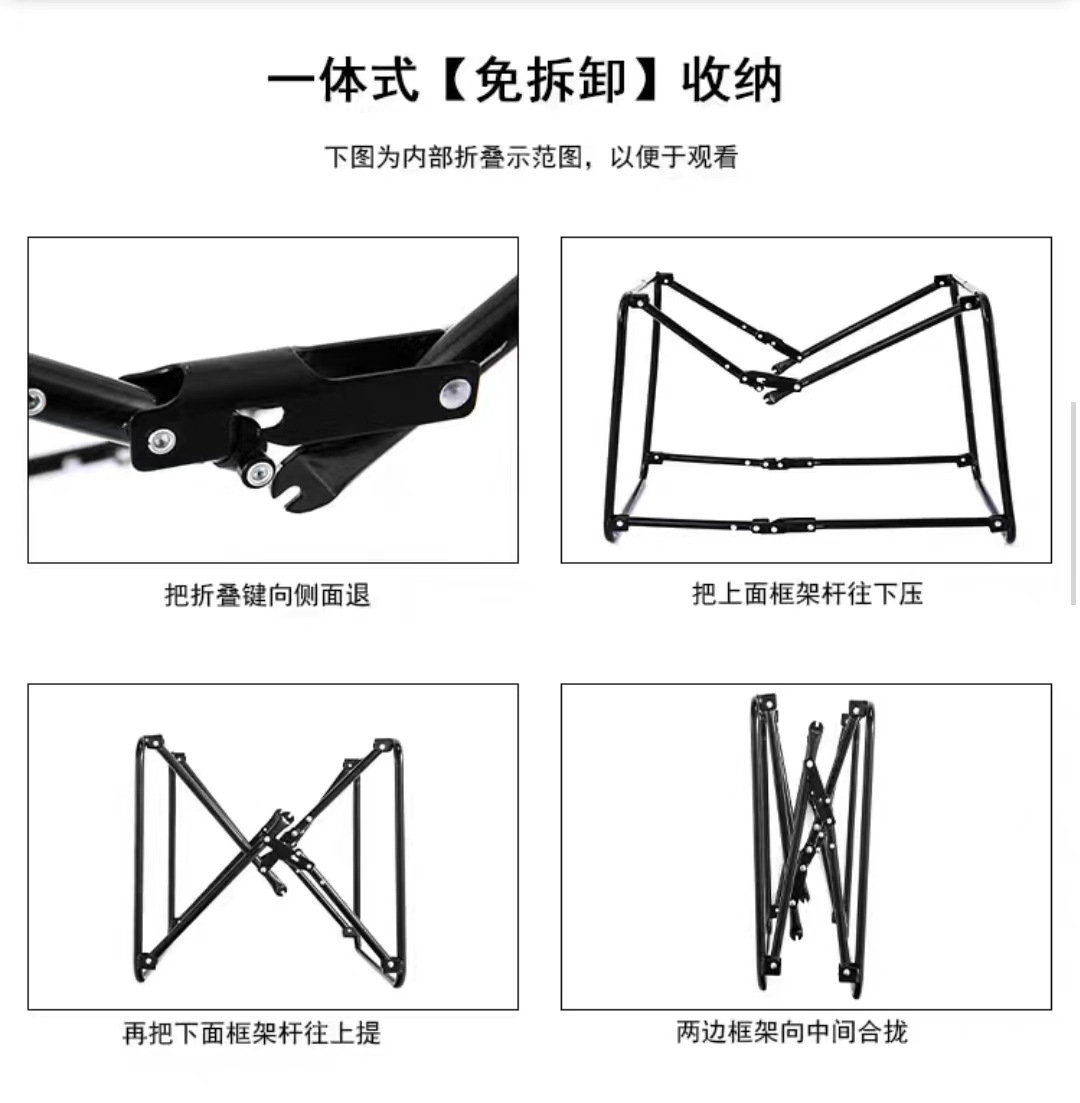 一体式【免拆卸】收纳

下图为内部折叠示范图，以便于观看

把折叠键向侧面退

把上面框架杆往下压

再把下面框架杆往上提

两边框架向中间合拢