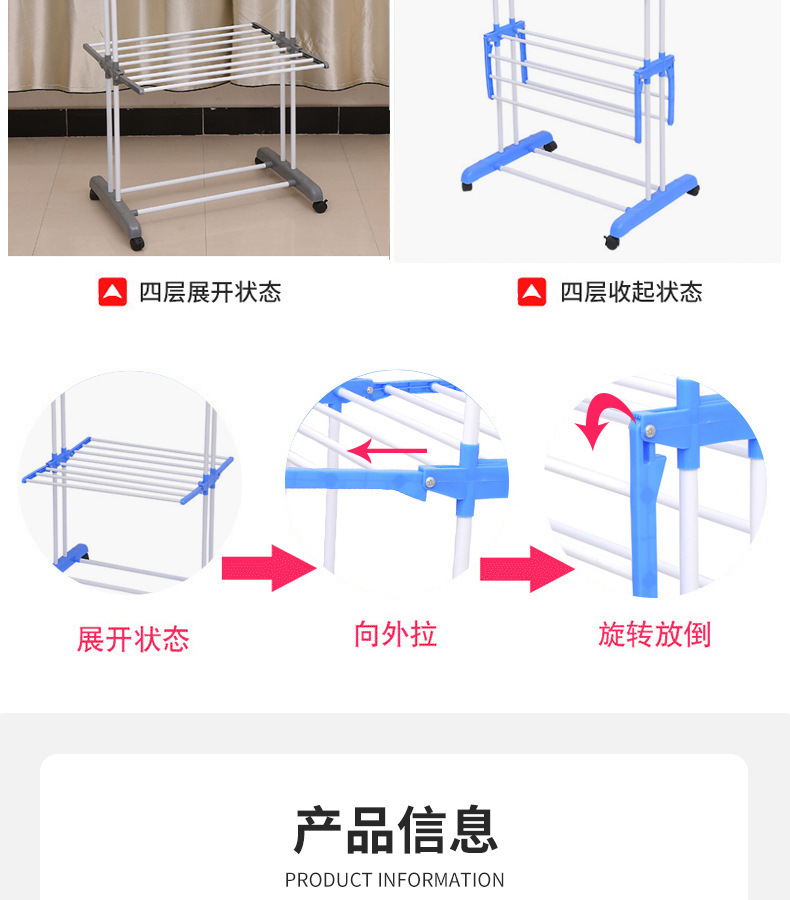 四层展开状态

四层收起状态

展开状态

向外拉

旋转放倒

产品信息

PRODUCT INFORMATION