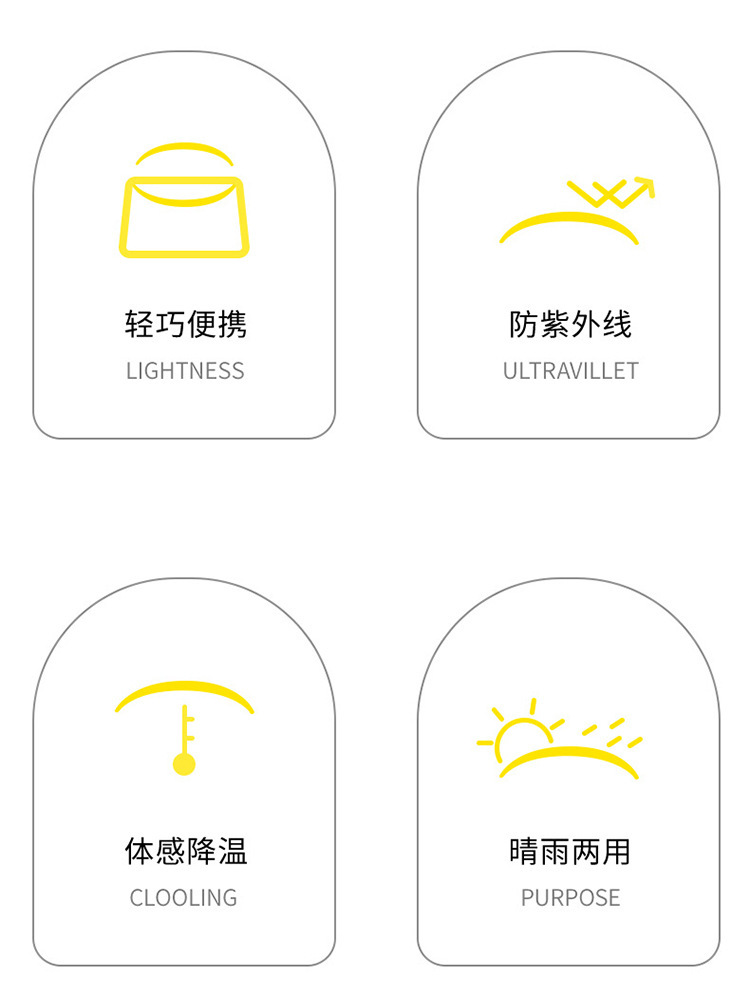 轻巧便携
LIGHTNESS

防紫外线
ULTRAVILLET

体感降温
CLOOLING

晴雨两用
PURPOSE